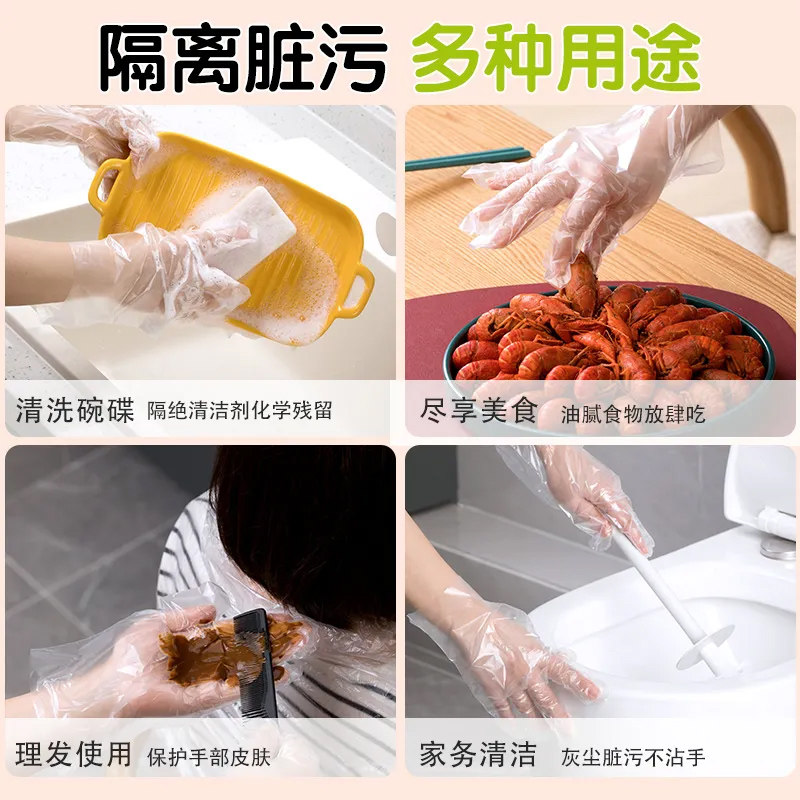 隔离脏污 多种用途

清洗碗碟 隔绝清洁剂化学残留

尽享美食 油腻食物放肆吃

理发使用 保护手部皮肤

家务清洁 灰尘脏污不沾手