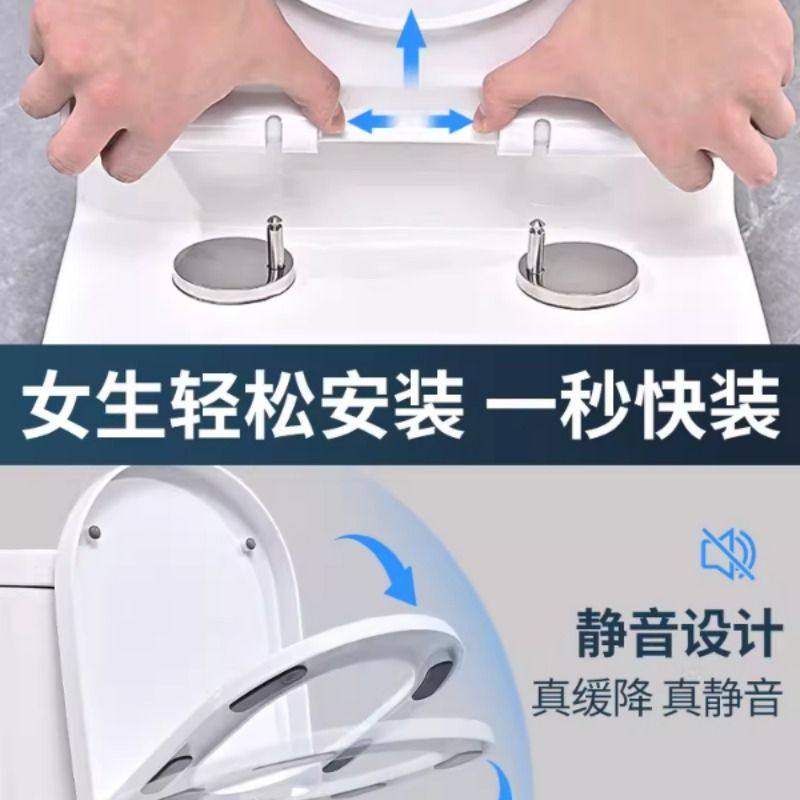 女生轻松安装 一秒快装

静音设计

真缓降 真静音