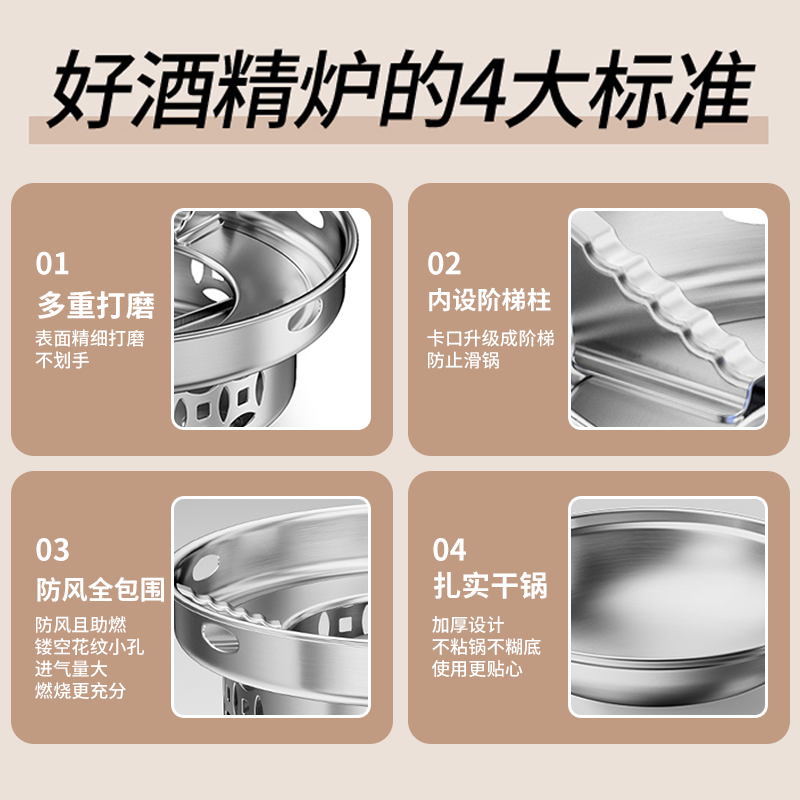 好酒精炉的4大标准

01
多重打磨
表面精细打磨
不划手

02
内设阶梯柱
卡口升级成阶梯
防止滑锅

03
防风全包围
防风且助燃
镂空花纹小孔
进气量大
燃烧更充分

04
扎实干锅
加厚设计
不粘锅不糊底
使用更贴心