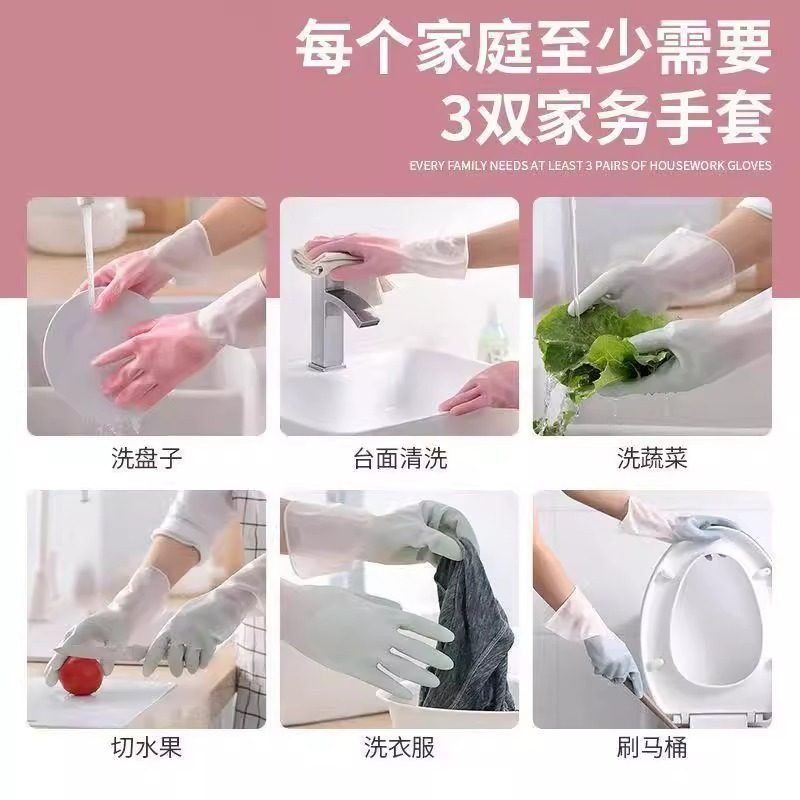 每个家庭至少需要
3双家务手套

EVERY FAMILY NEEDS AT LEAST 3 PAIRS OF HOUSEWORK GLOVES

洗盘子

台面清洗

洗蔬菜

切水果

洗衣服

刷马桶