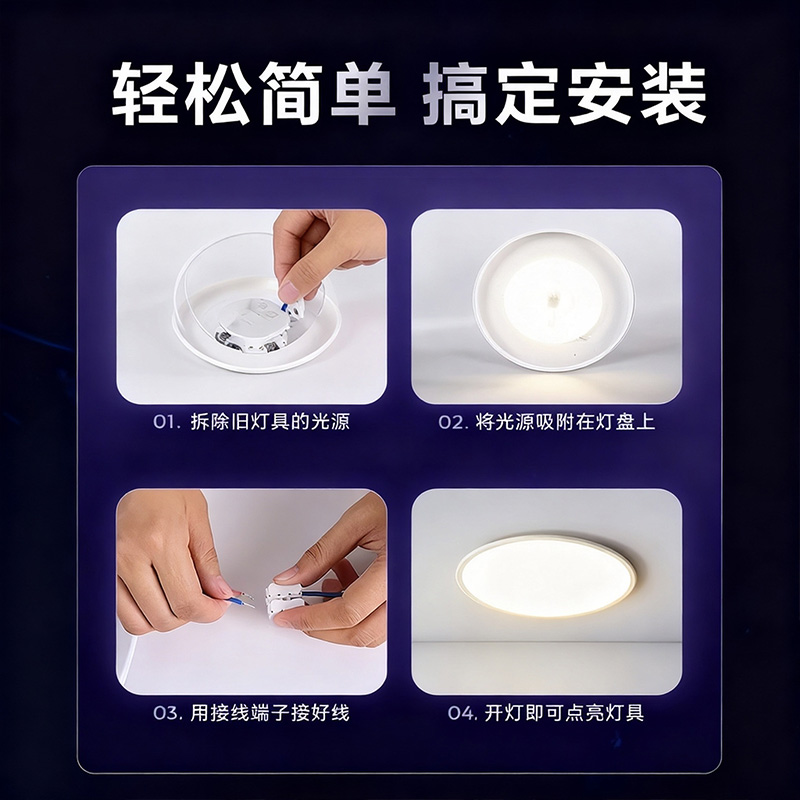 轻松简单 搞定安装

01. 拆除旧灯具的光源

02. 将光源吸附在灯盘上

03. 用接线端子接好线

04. 开灯即可点亮灯具