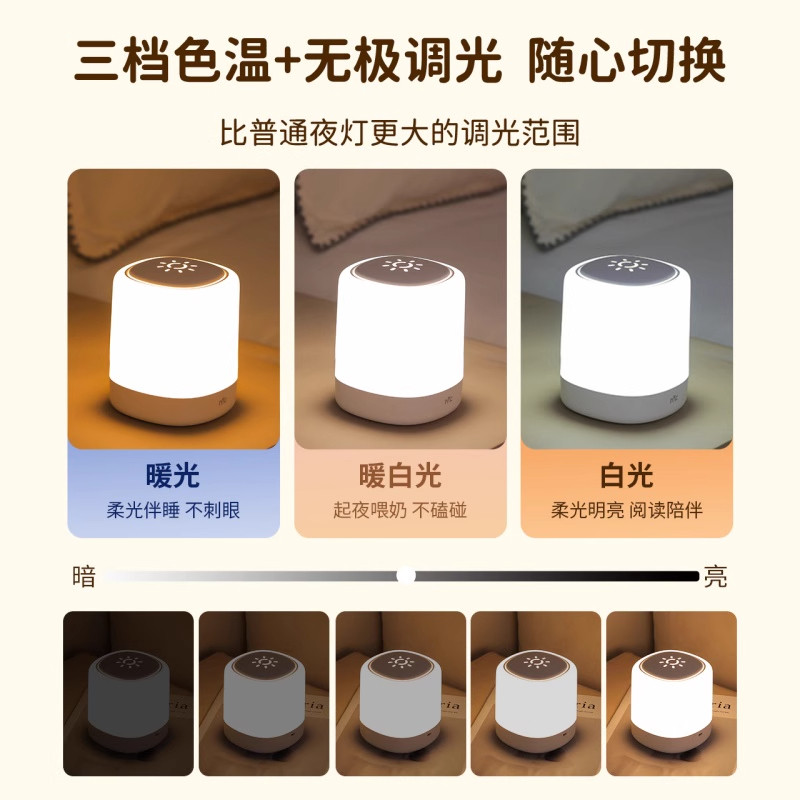 三档色温+无极调光 随心切换

比普通夜灯更大的调光范围

暖光
柔光伴睡 不刺眼

暖白光
起夜喂奶 不磕碰

白光
柔光明亮 阅读陪伴

暗

亮