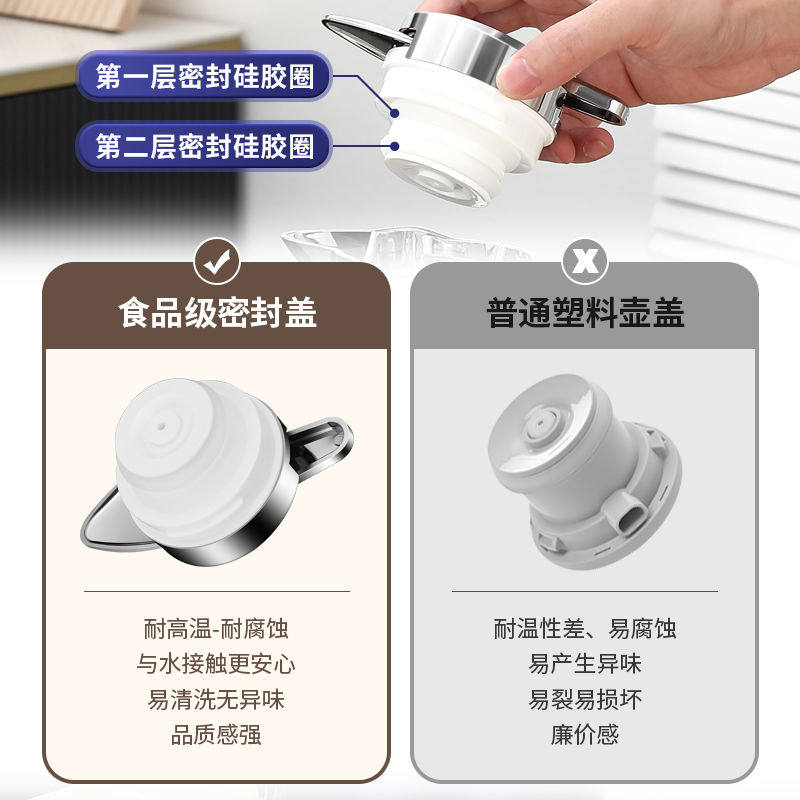 第一层密封硅胶圈
第二层密封硅胶圈

食品级密封盖

耐高温-耐腐蚀
与水接触更安心
易清洗无异味
品质感强

普通塑料壶盖

耐温性差、易腐蚀
易产生异味
易裂易损坏
廉价感