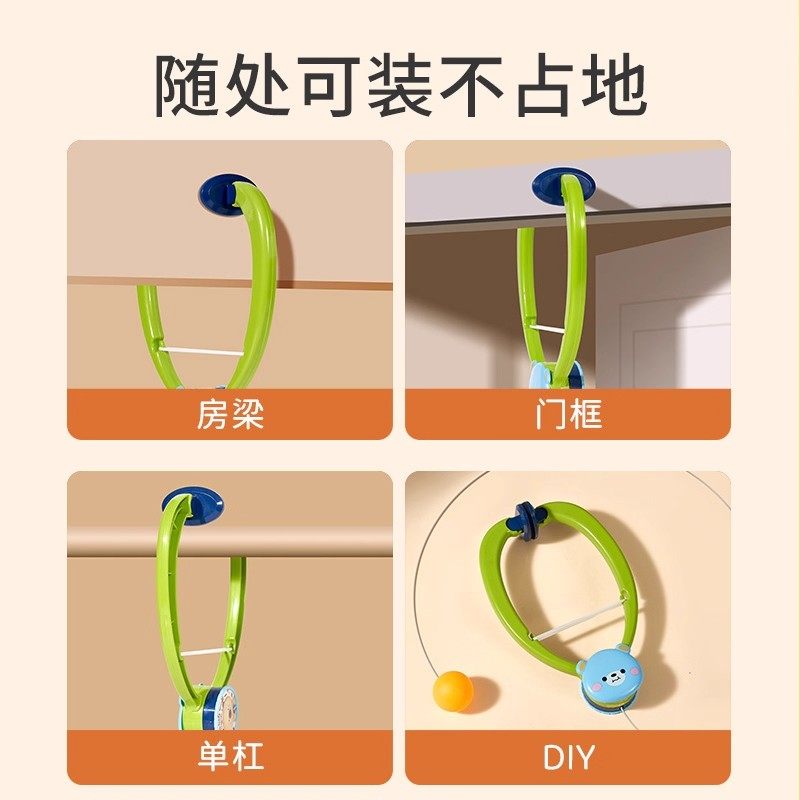 随处可装不占地

房梁

门框

单杠

DIY