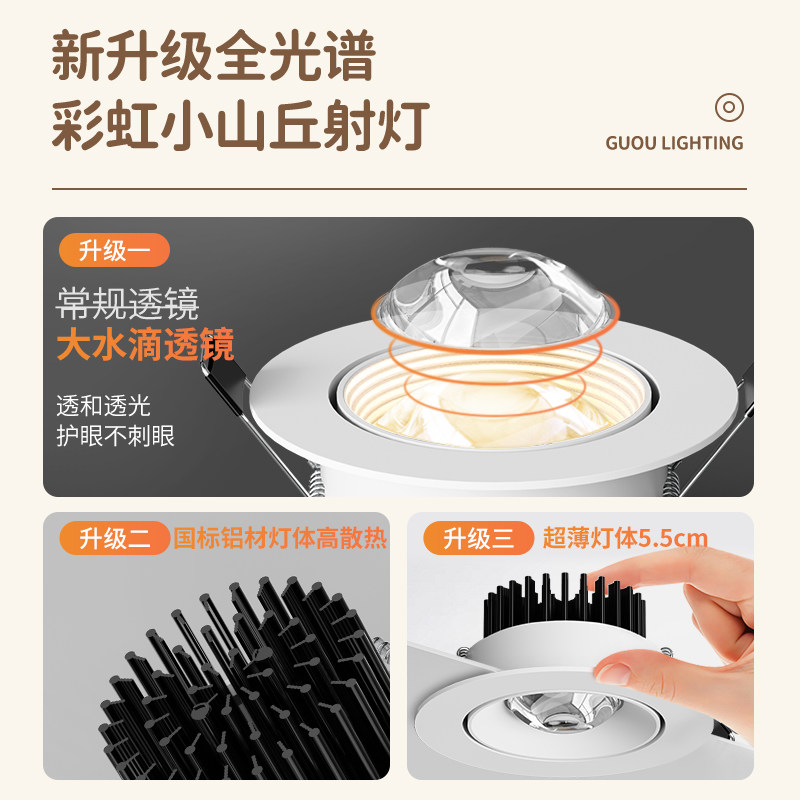 新升级全光谱
彩虹小山丘射灯

GUOU LIGHTING

升级一

常规透镜
大水滴透镜

透和透光
护眼不刺眼

升级二 国标铝材灯体高散热

升级三 超薄灯体5.5cm