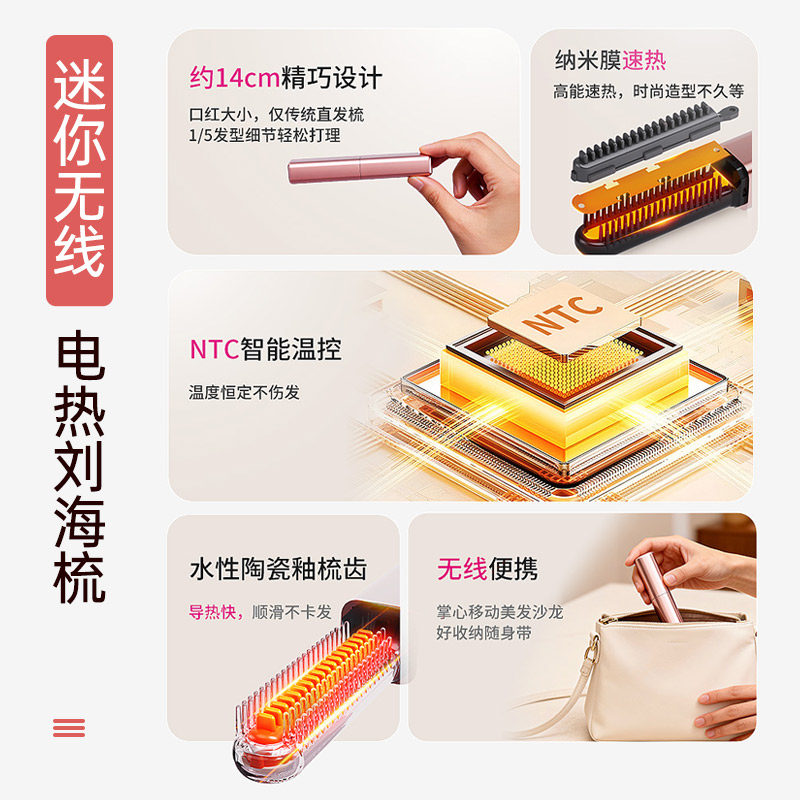 迷你无线

电热刘海梳

约14cm精巧设计

口红大小，仅传统直发梳1/5发型细节轻松打理

纳米膜速热

高能速热，时尚造型不久等

NTC智能温控

温度恒定不伤发

NTC

水性陶瓷釉梳齿

导热快，顺滑不卡发

无线便携

掌心移动美发沙龙
好收纳随身带