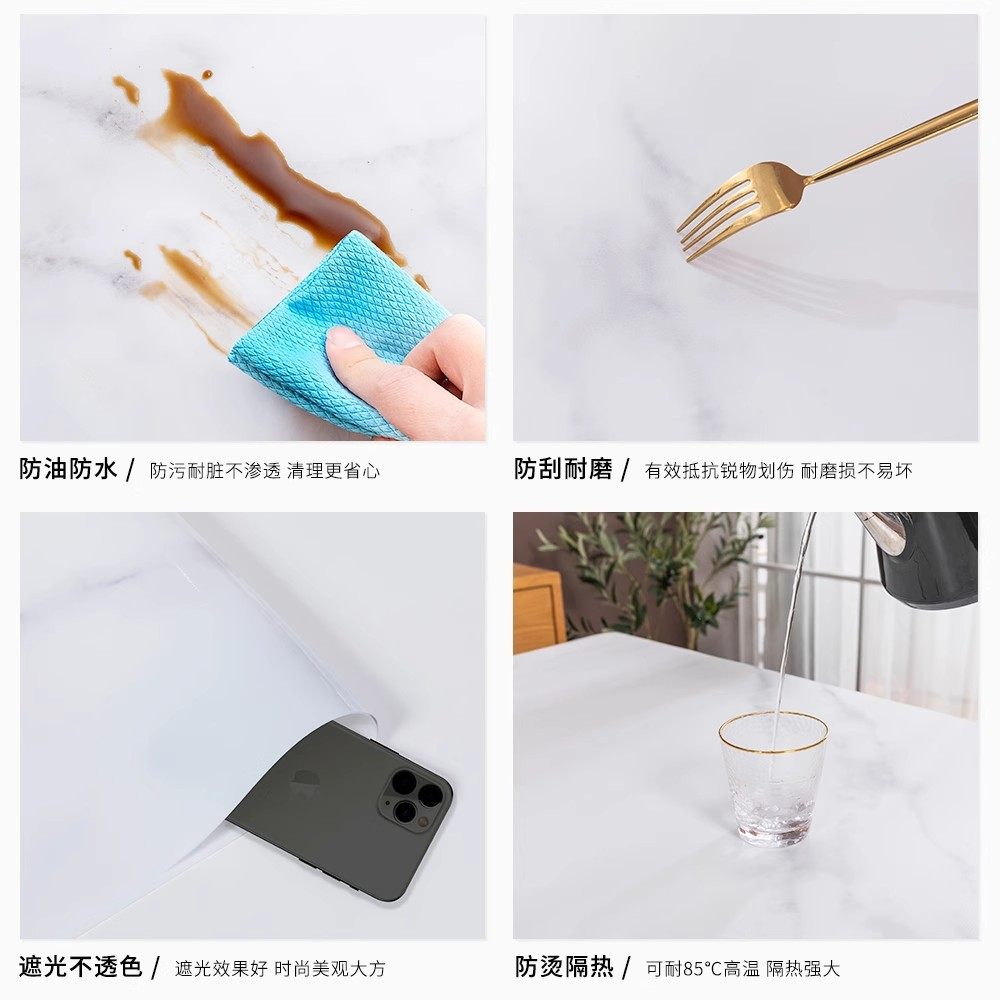 防油防水 / 防污耐脏不渗透 清理更省心

防刮耐磨 / 有效抵抗锐物划伤 耐磨损不易坏

遮光不透色 / 遮光效果好 时尚美观大方

防烫隔热 / 可耐85°C高温 隔热强大