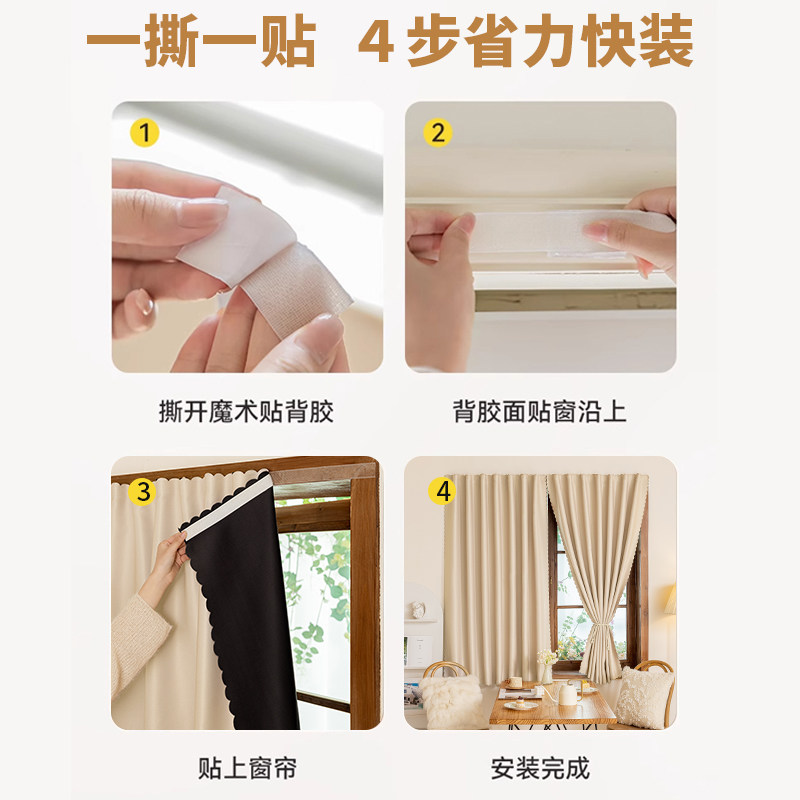 一撕一贴 4步省力快装

1

撕开魔术贴背胶

2

背胶面贴窗沿上

3

贴上窗帘

4

安装完成