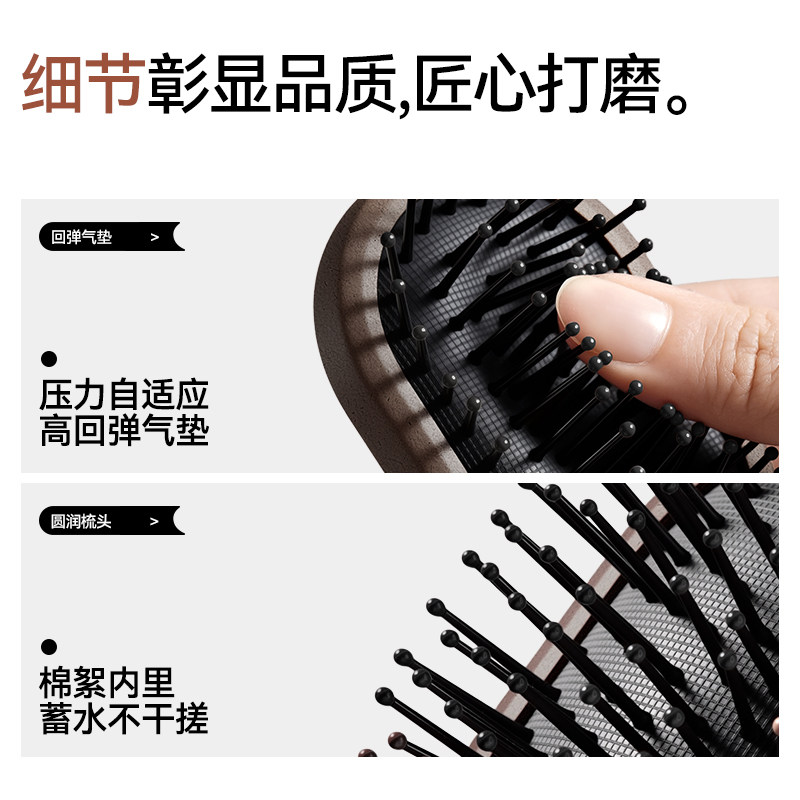 细节彰显品质,匠心打磨。

回弹气垫 >

压力自适应
高回弹气垫

圆润梳头 >

棉絮内里
蓄水不干搓