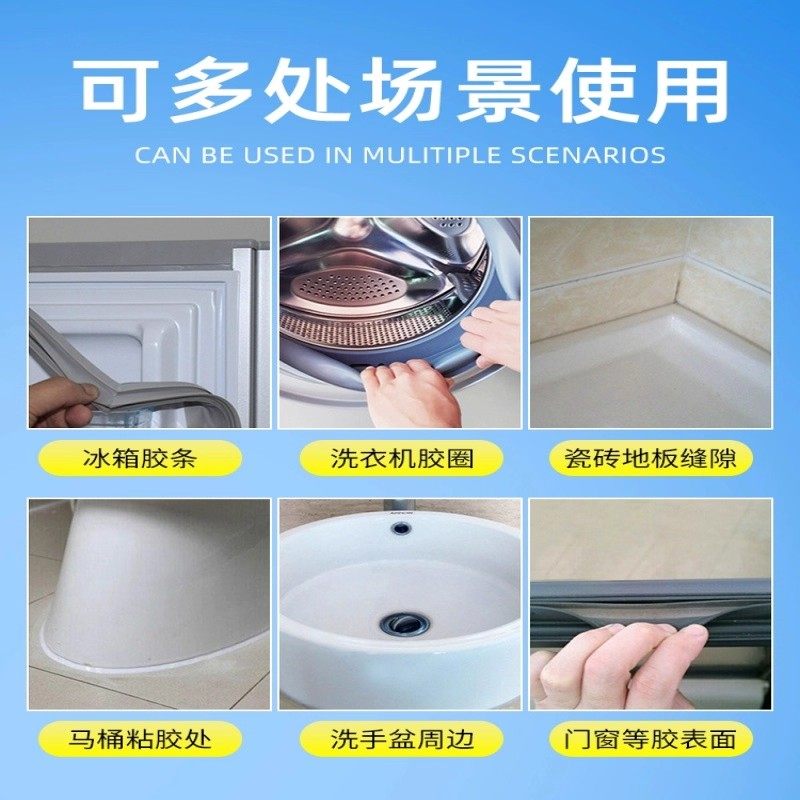 可多处场景使用

CAN BE USED IN MULITIPLE SCENARIOS

冰箱胶条

洗衣机胶圈

瓷砖地板缝隙

马桶粘胶处

洗手盆周边

门窗等胶表面