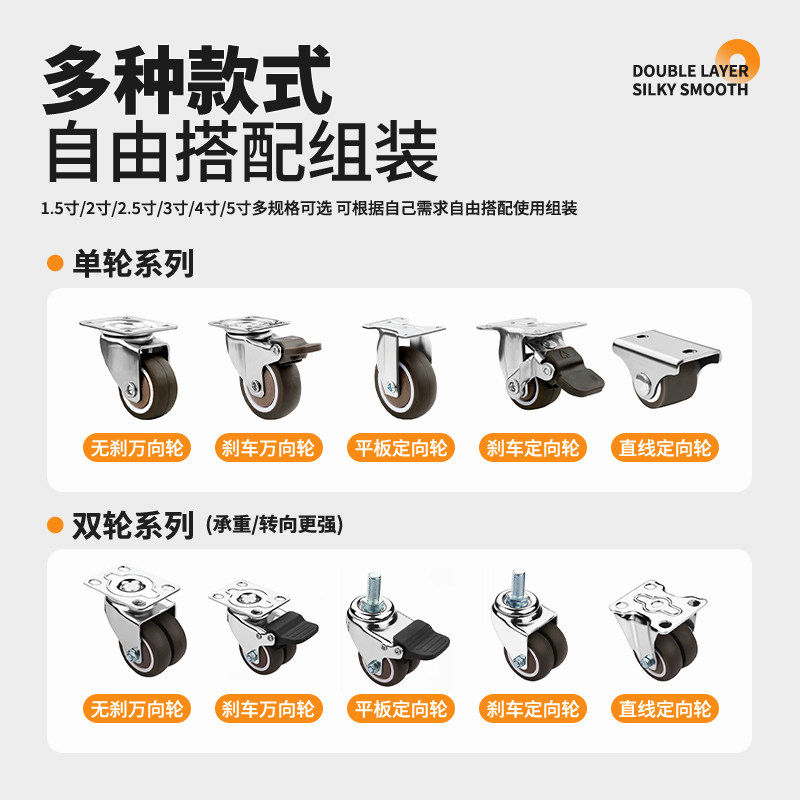 多种款式
自由搭配组装

DOUBLE LAYER
SILKY SMOOTH

1.5寸/2寸/2.5寸/3寸/4寸/5寸多规格可选 可根据自己需求自由搭配使用组装

单轮系列

无刹万向轮 刹车万向轮 平板定向轮 刹车定向轮 直线定向轮

双轮系列 (承重/转向更强)

无刹万向轮 刹车万向轮 平板定向轮 刹车定向轮 直线定向轮