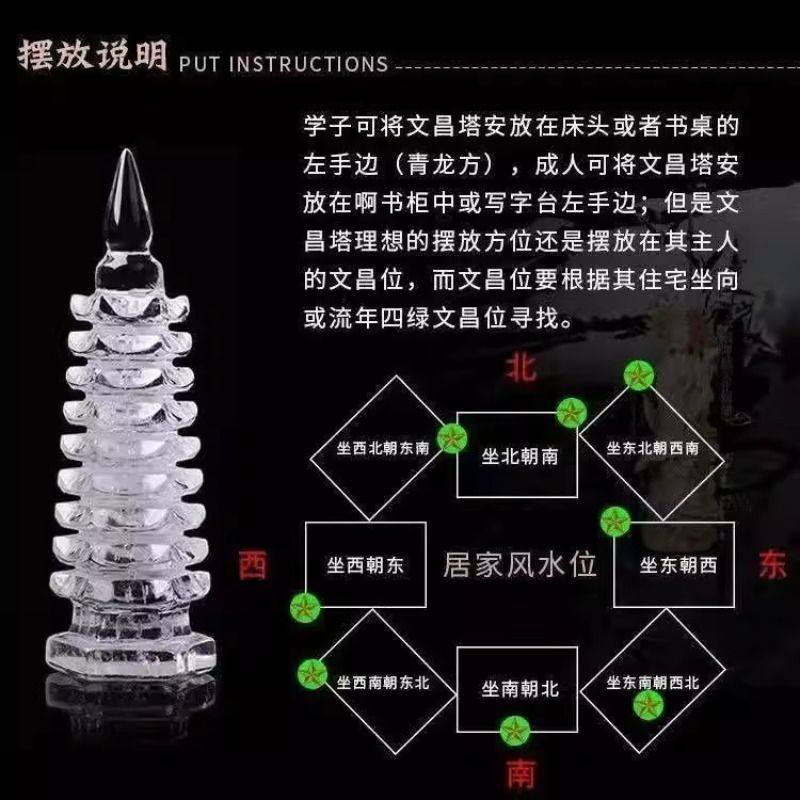 摆放说明 PUT INSTRUCTIONS

学子可将文昌塔安放在床头或者书桌的左手边（青龙方），成人可将文昌塔安放在啊书柜中或写字台左手边；但是文昌塔理想的摆放方位还是摆放在其主人的文昌位，而文昌位要根据其住宅坐向或流年四绿文昌位寻找。

北

坐西北朝东南

坐北朝南

坐东北朝西南

西

坐西朝东

居家风水位

坐东朝西

东

坐西南朝东北

坐南朝北

坐东南朝西北

南