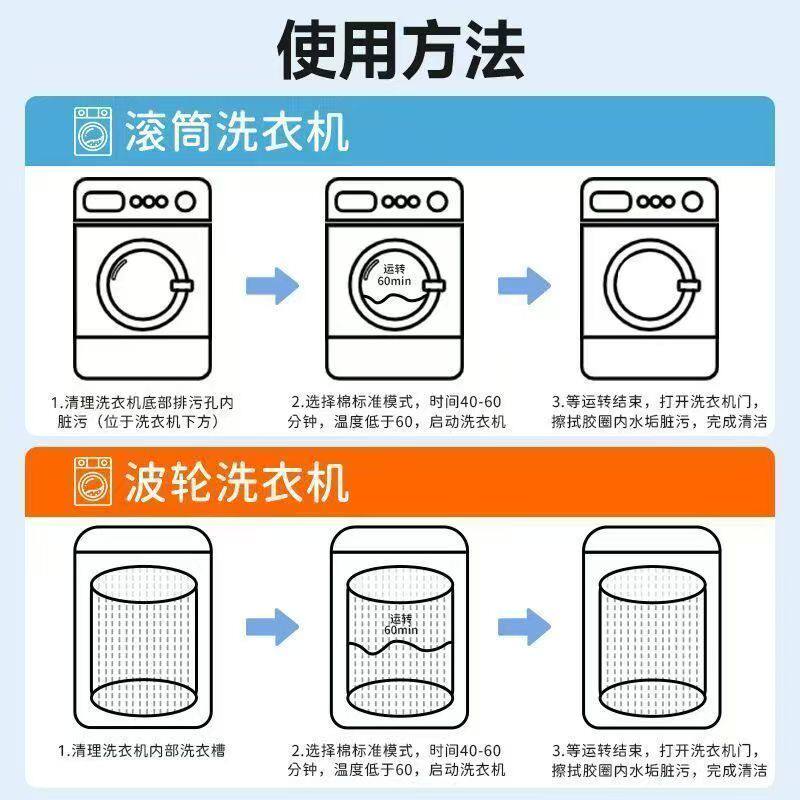 使用方法

滚筒洗衣机

运转
60min

1.清理洗衣机底部排污孔内脏污（位于洗衣机下方）

2.选择棉标准模式，时间40-60分钟，温度低于60，启动洗衣机

3.等运转结束，打开洗衣机门，擦拭胶圈内水垢脏污，完成清洁

波轮洗衣机

运转
60min

1.清理洗衣机内部洗衣槽

2.选择棉标准模式，时间40-60分钟，温度低于60，启动洗衣机

3.等运转结束，打开洗衣机门，擦拭胶圈内水垢脏污，完成清洁