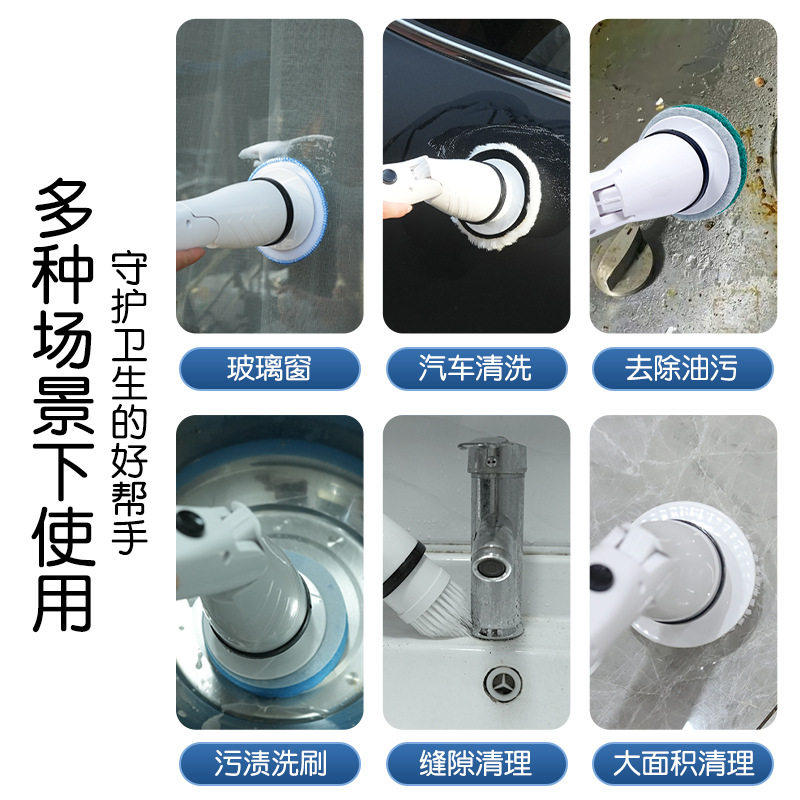 多种场景下使用

守护卫生的好帮手

玻璃窗

汽车清洗

去除油污

污渍洗刷

缝隙清理

大面积清理