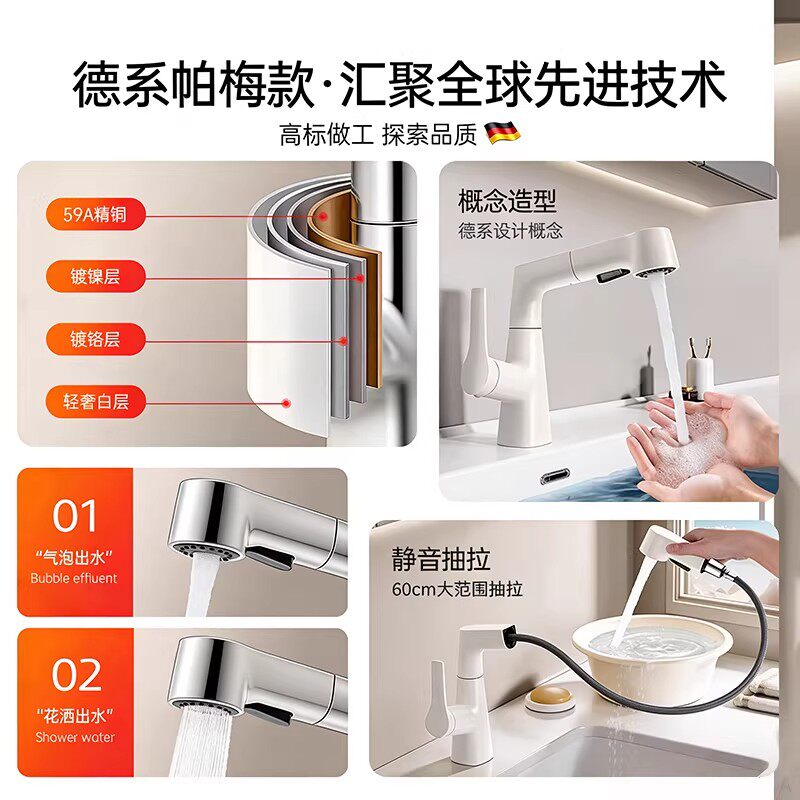 德系帕梅款·汇聚全球先进技术

高标做工 探索品质

59A精铜

镀镍层

镀铬层

轻奢白层

概念造型
德系设计概念

01
“气泡出水”
Bubble effluent

02
“花洒出水”
Shower water

静音抽拉
60cm大范围抽拉