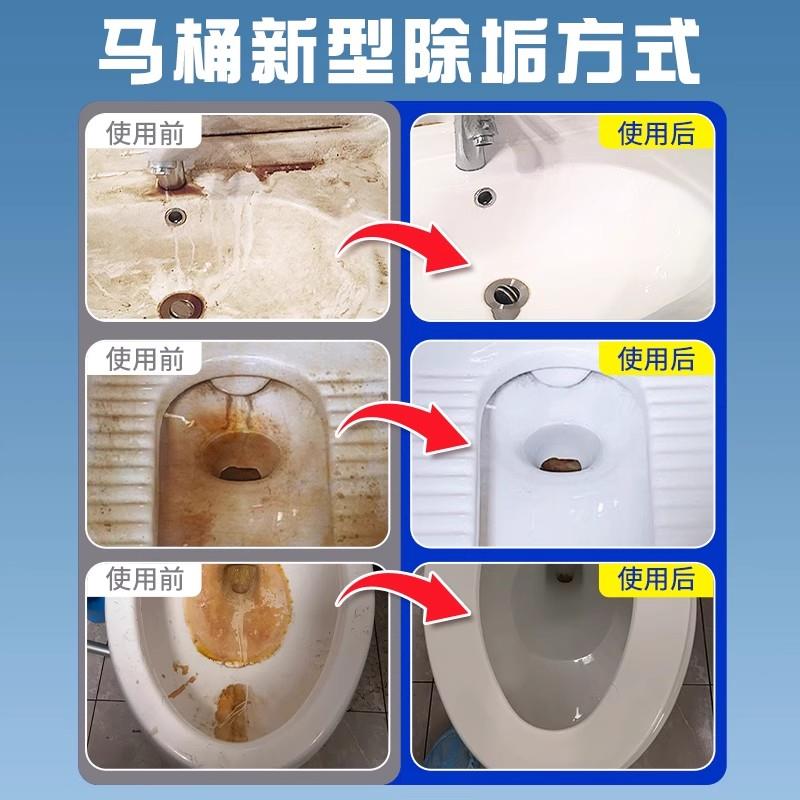 马桶新型除垢方式

使用前

使用后

使用前

使用后

使用前

使用后