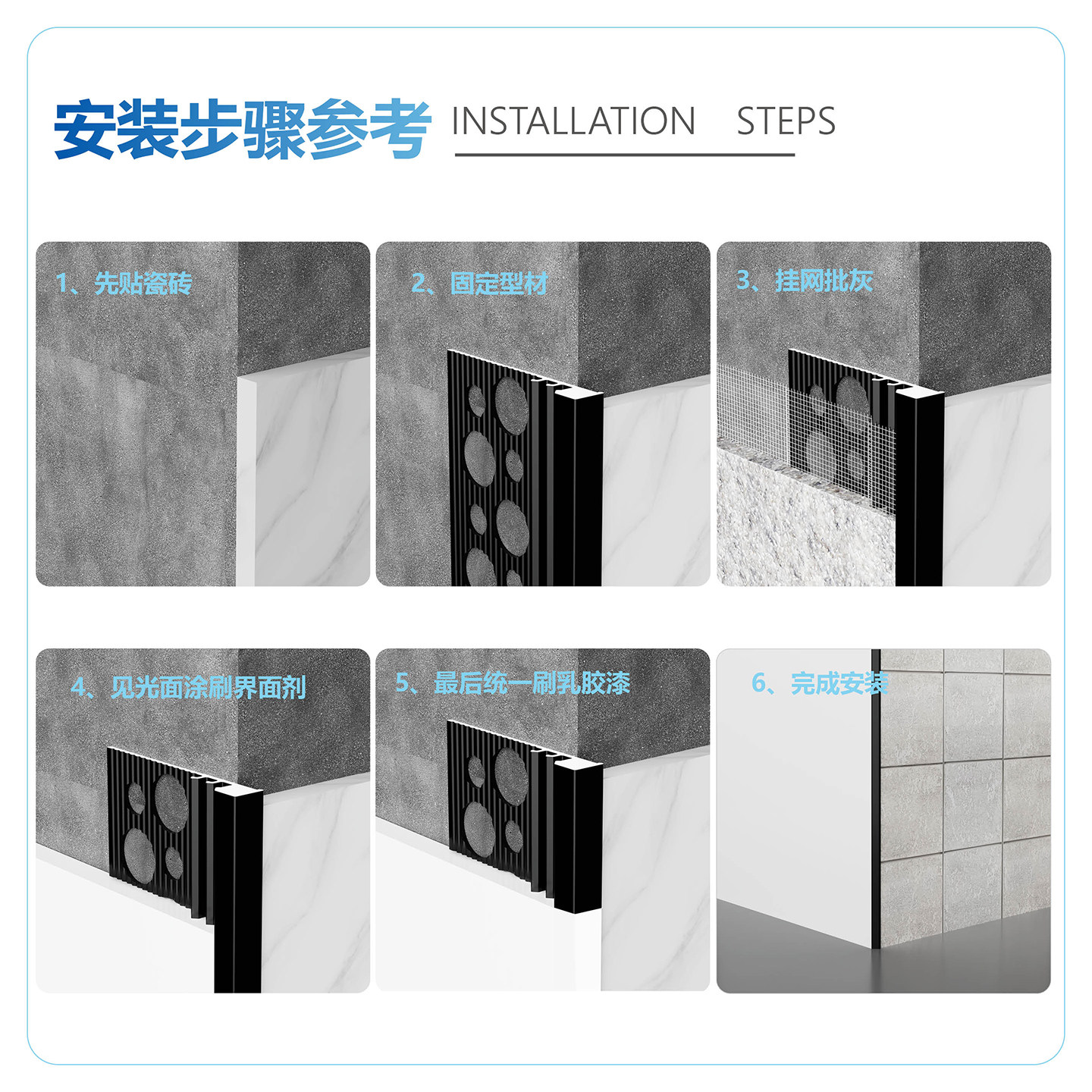 安装步骤参考 INSTALLATION STEPS

1、先贴瓷砖

2、固定型材

3、挂网批灰

4、见光面涂刷界面剂

5、最后统一刷乳胶漆

6、完成安装