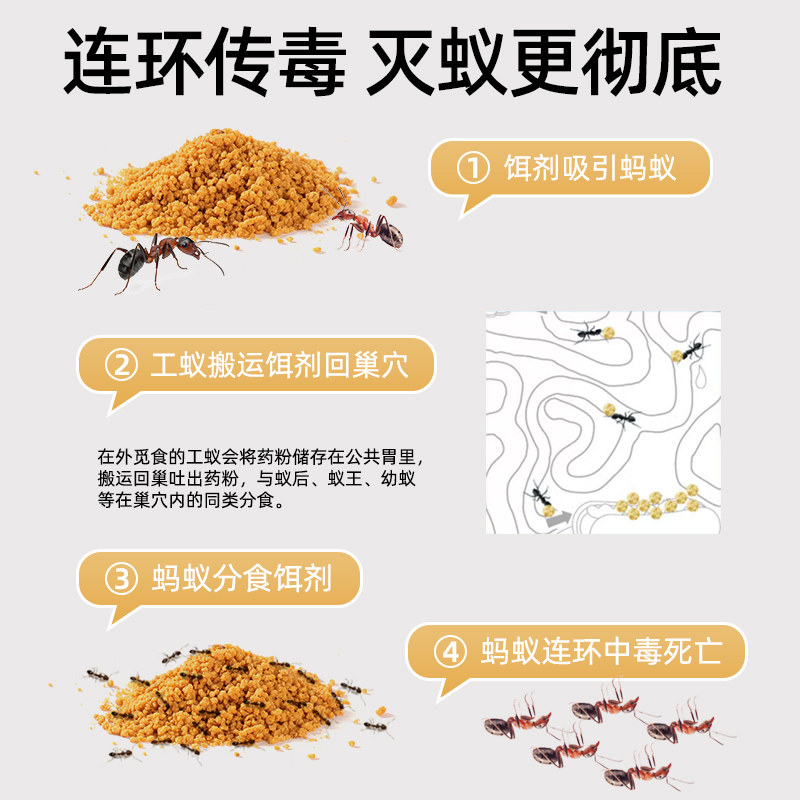 连环传毒 灭蚁更彻底

① 饵剂吸引蚂蚁

② 工蚁搬运饵剂回巢穴

在外觅食的工蚁会将药粉储存在公共胃里，搬运回巢吐出药粉，与蚁后、蚁王、幼蚁等在巢穴内的同类分食。

③ 蚂蚁分食饵剂

④ 蚂蚁连环中毒死亡