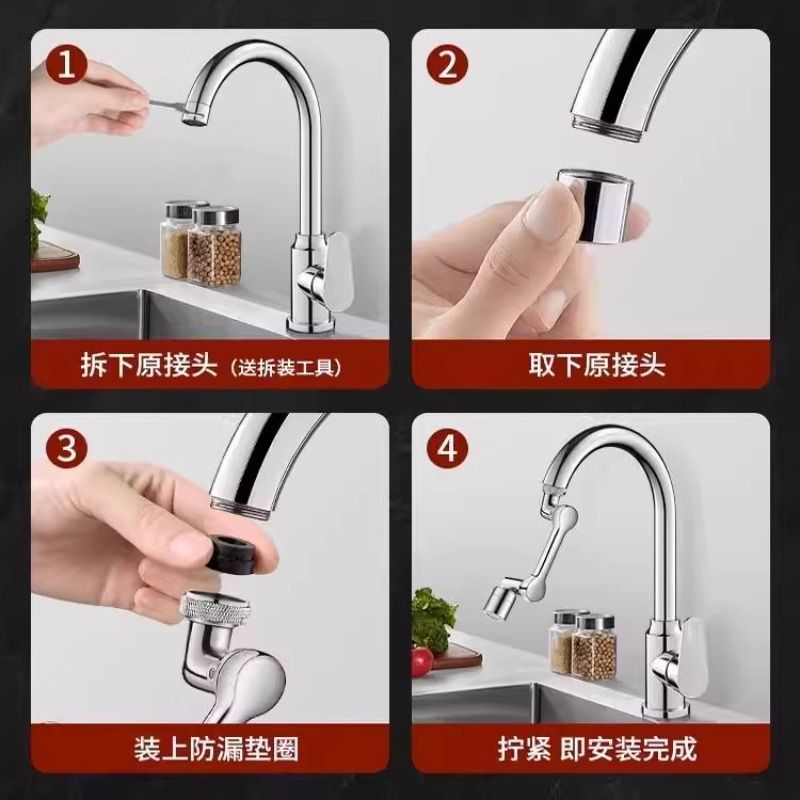 1

拆下原接头（送拆装工具）

2

取下原接头

3

装上防漏垫圈

4

拧紧 即安装完成