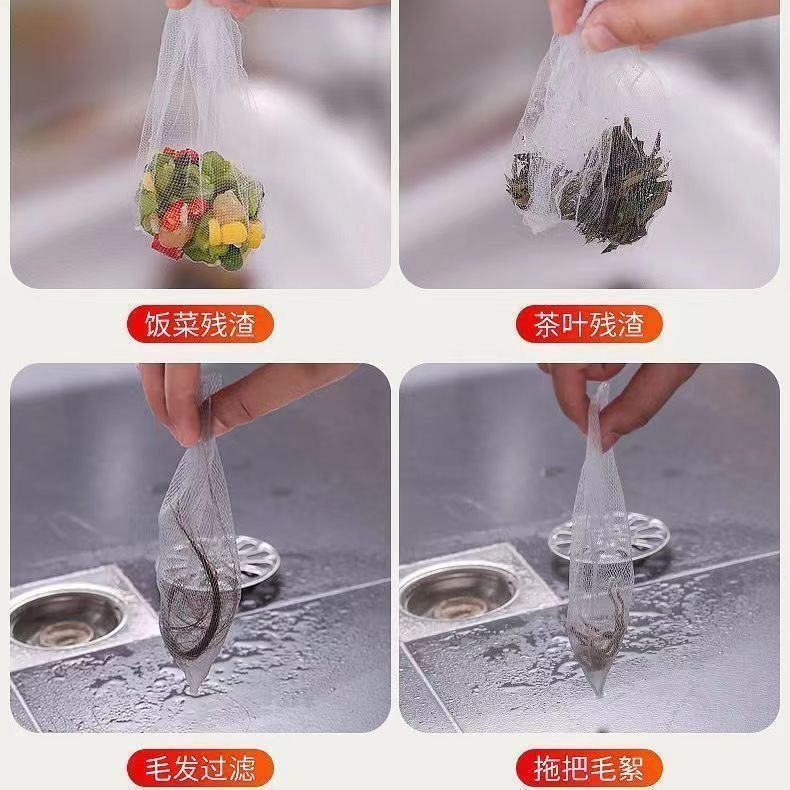 饭菜残渣

茶叶残渣

毛发过滤

拖把毛絮