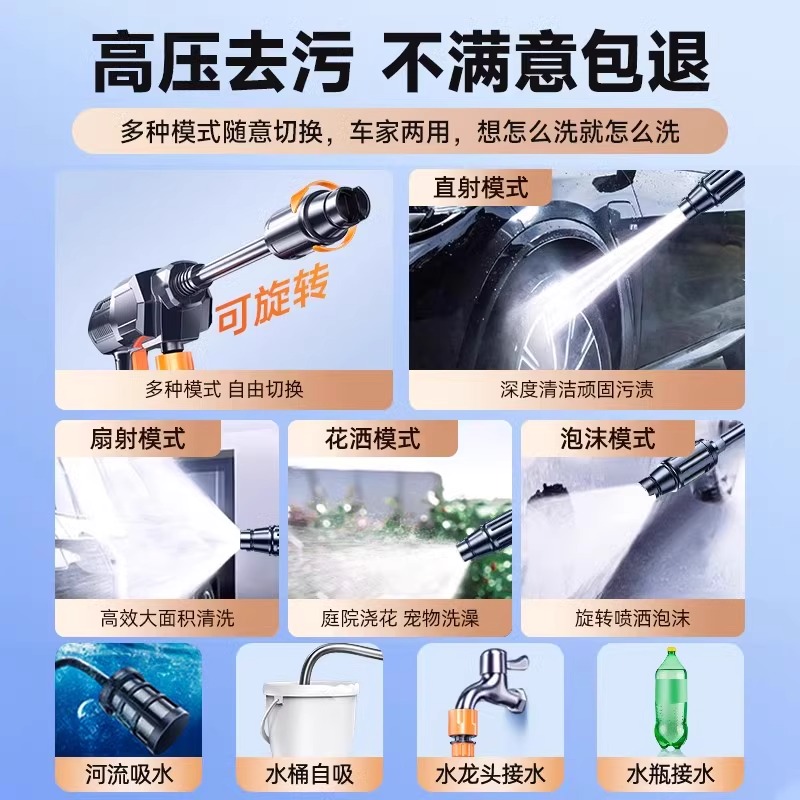 高压去污 不满意包退

多种模式随意切换，车家两用，想怎么洗就怎么洗

可旋转

多种模式 自由切换

直射模式

深度清洁顽固污渍

扇射模式

高效大面积清洗

花洒模式

庭院浇花 宠物洗澡

泡沫模式

旋转喷洒泡沫

河流吸水

水桶自吸

水龙头接水

水瓶接水