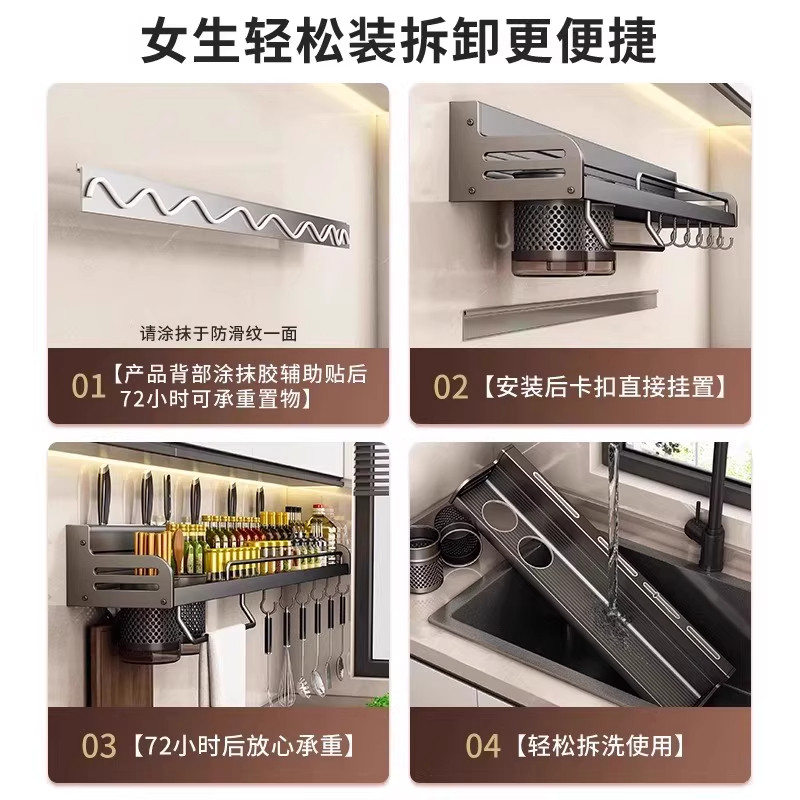 女生轻松装拆卸更便捷

请涂抹于防滑纹一面

01【产品背部涂抹胶辅助贴后72小时可承重置物】

02【安装后卡扣直接挂置】

03【72小时后放心承重】

04【轻松拆洗使用】