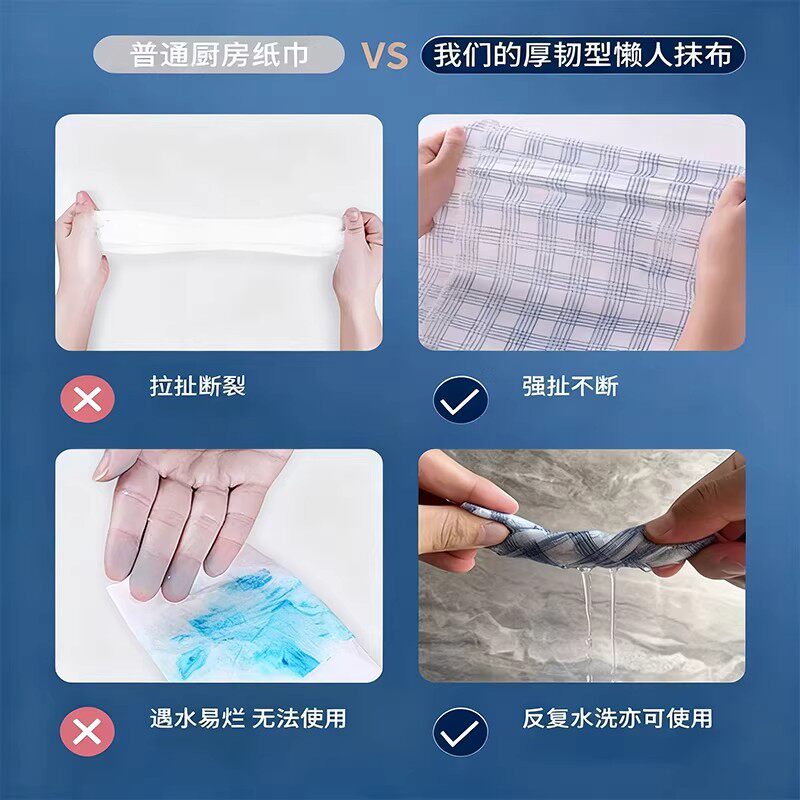 普通厨房纸巾 VS 我们的厚韧型懒人抹布

拉扯断裂

强扯不断

遇水易烂 无法使用

反复水洗亦可使用