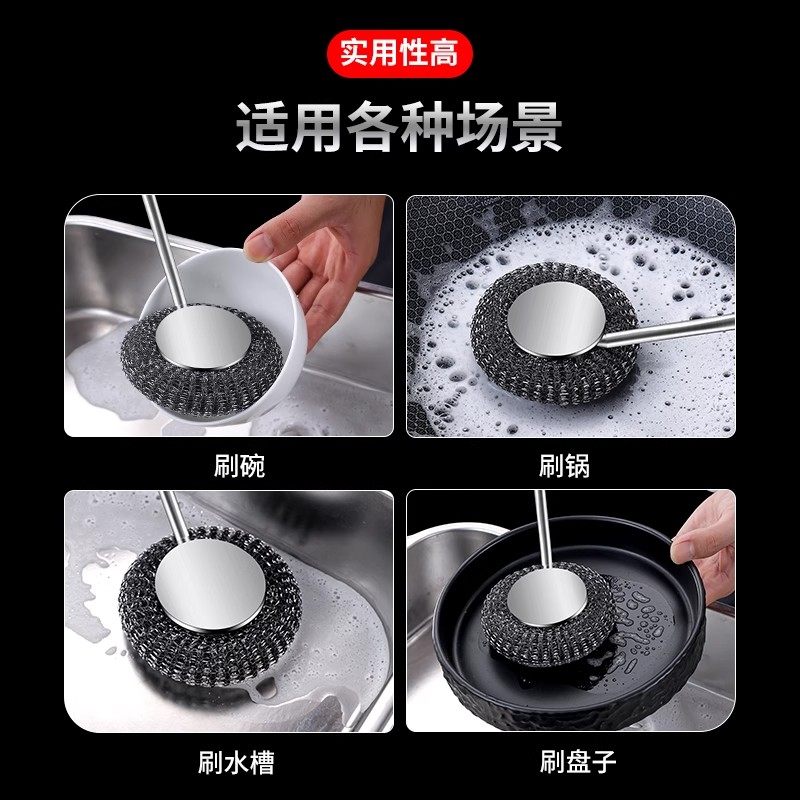 实用性高

适用各种场景

刷碗

刷锅

刷水槽

刷盘子