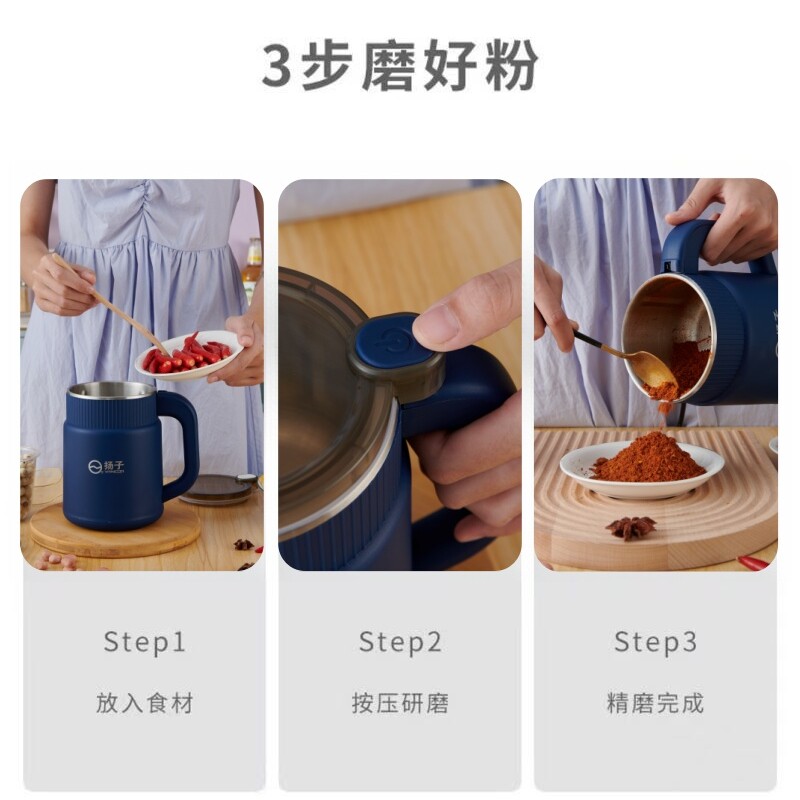 3步磨好粉

扬子

Step1
放入食材

Step2
按压研磨

Step3
精磨完成