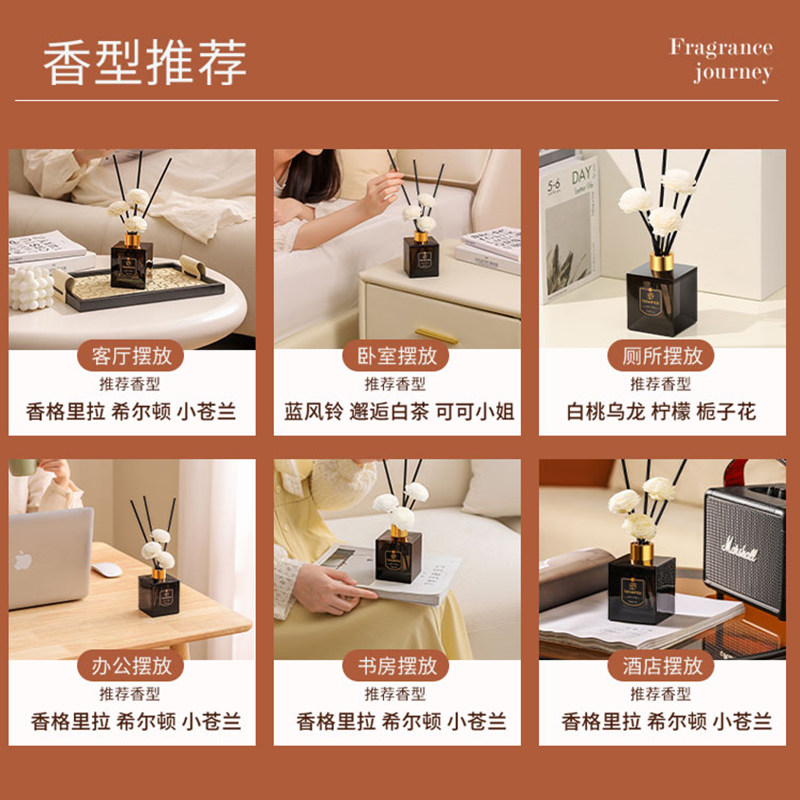 香型推荐

Fragrance journey

5-6 DAY

客厅摆放
推荐香型
香格里拉 希尔顿 小苍兰

卧室摆放
推荐香型
蓝风铃 邂逅白茶 可可小姐

厕所摆放
推荐香型
白桃乌龙 柠檬 栀子花

Marshall

办公摆放
推荐香型
香格里拉 希尔顿 小苍兰

书房摆放
推荐香型
香格里拉 希尔顿 小苍兰

酒店摆放
推荐香型
香格里拉 希尔顿 小苍兰