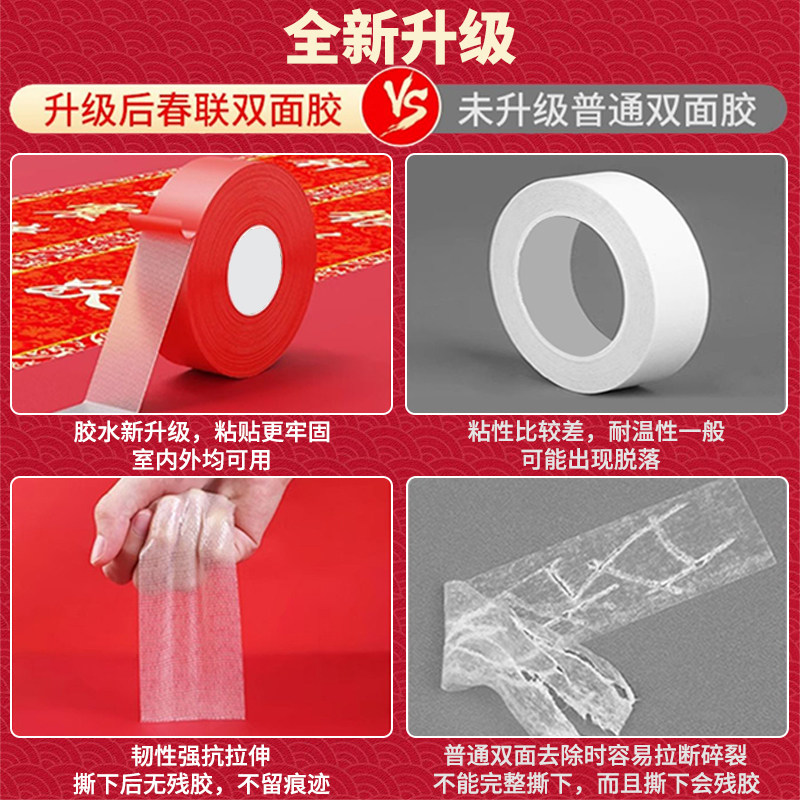 全新升级

升级后春联双面胶

VS

未升级普通双面胶

胶水新升级，粘贴更牢固
室内外均可用

粘性比较差，耐温性一般
可能出现脱落

韧性强抗拉伸
撕下后无残胶，不留痕迹

普通双面去除时容易拉断碎裂
不能完整撕下，而且撕下会残胶