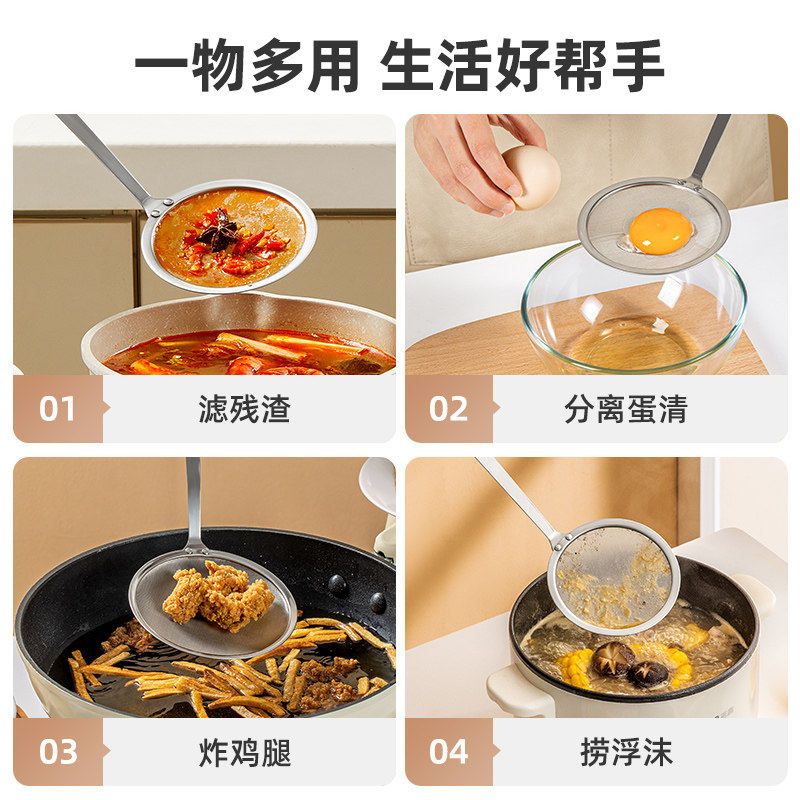 一物多用 生活好帮手

01 滤残渣

02 分离蛋清

03 炸鸡腿

04 捞浮沫