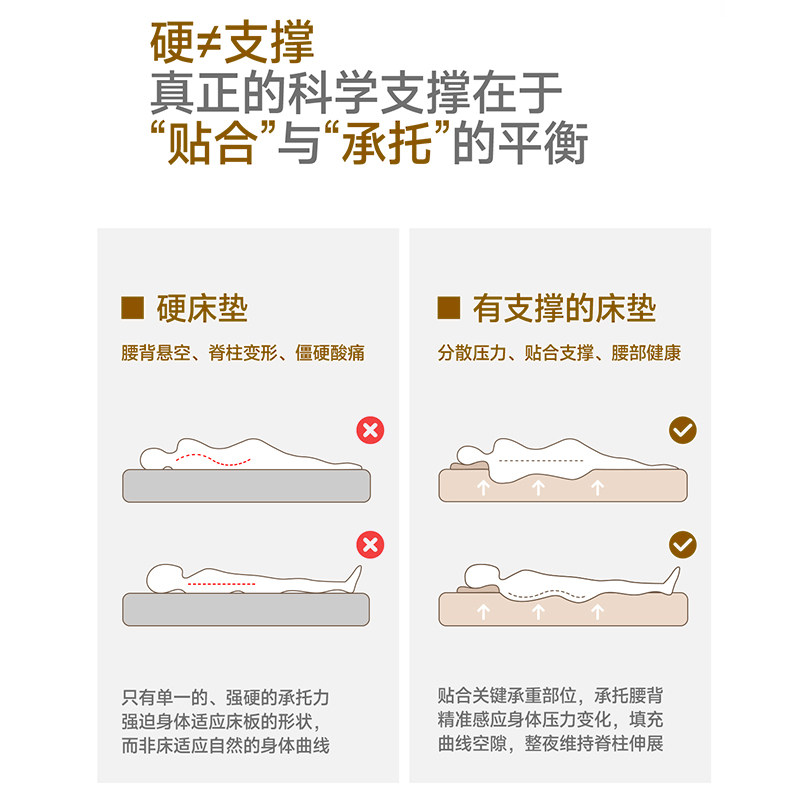 硬≠支撑
真正的科学支撑在于
“贴合”与“承托”的平衡

■ 硬床垫

腰背悬空、脊柱变形、僵硬酸痛

只有单一的、强硬的承托力
强迫身体适应床板的形状，
而非床适应自然的身体曲线

■ 有支撑的床垫

分散压力、贴合支撑、腰部健康

贴合关键承重部位，承托腰背
精准感应身体压力变化，填充
曲线空隙，整夜维持脊柱伸展