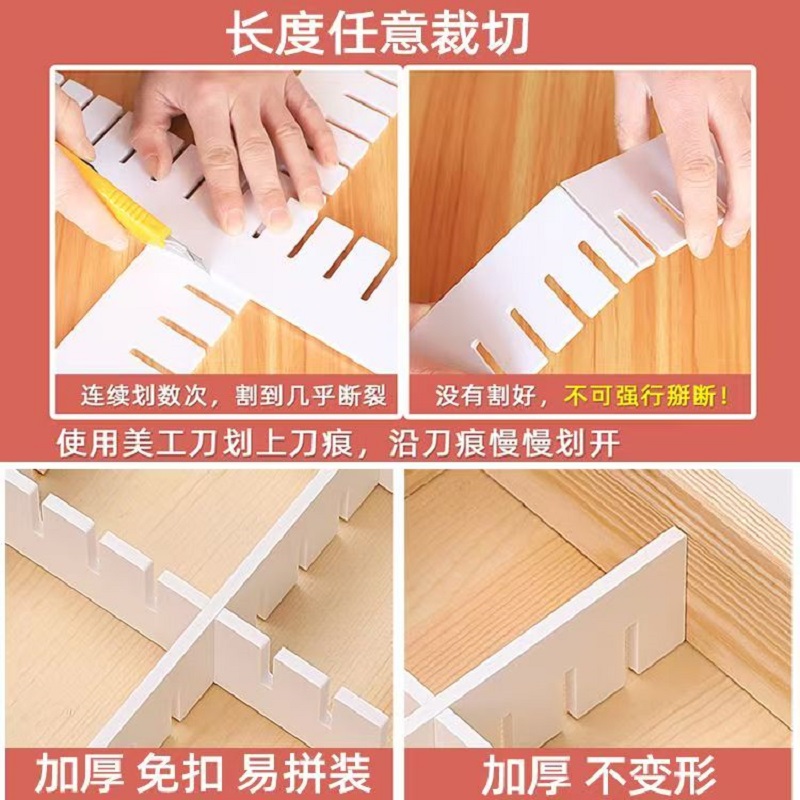 长度任意裁切

连续划数次，割到几乎断裂

没有割好，不可强行掰断！

使用美工刀划上刀痕，沿刀痕慢慢划开

加厚 免扣 易拼装

加厚 不变形