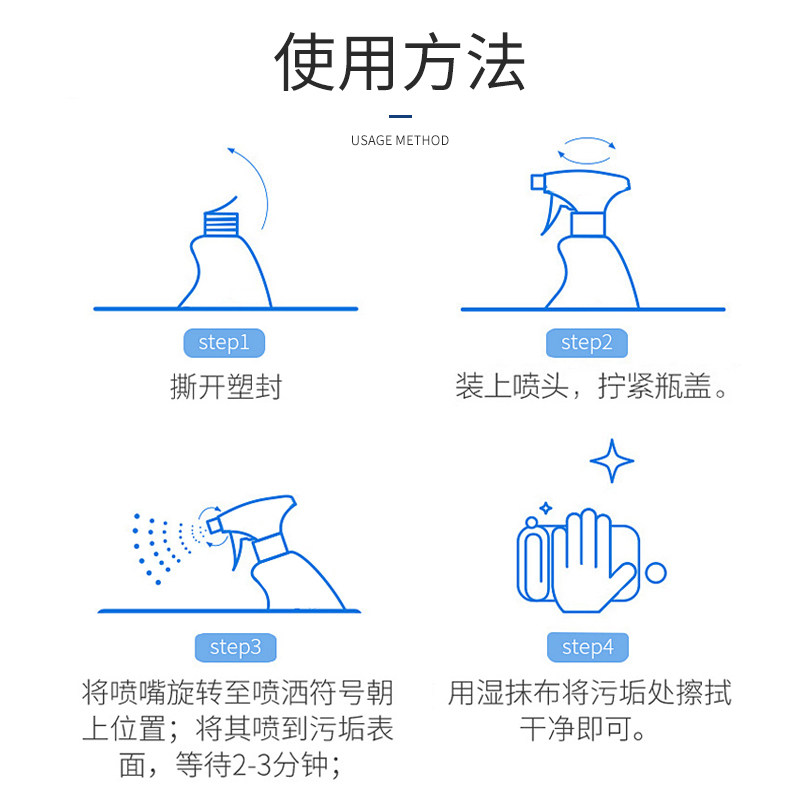 使用方法

USAGE METHOD

step1

撕开塑封

step2

装上喷头，拧紧瓶盖。

step3

将喷嘴旋转至喷洒符号朝上位置；将其喷到污垢表面，等待2-3分钟；

step4

用湿抹布将污垢处擦拭干净即可。