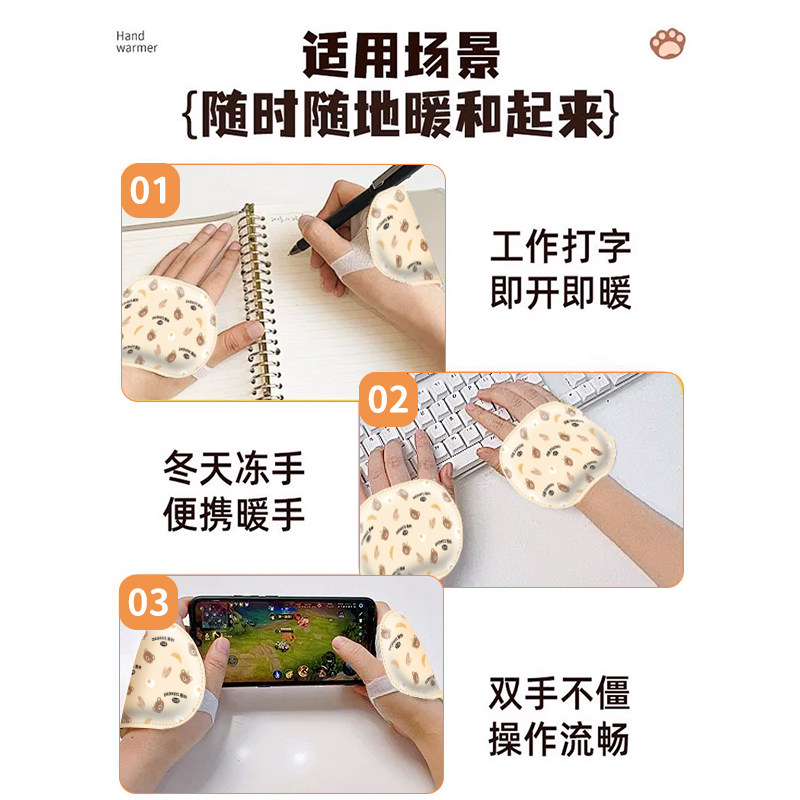 Hand warmer

适用场景

{随时随地暖和起来}

01

工作打字
即开即暖

02

冬天冻手
便携暖手

03

双手不僵
操作流畅