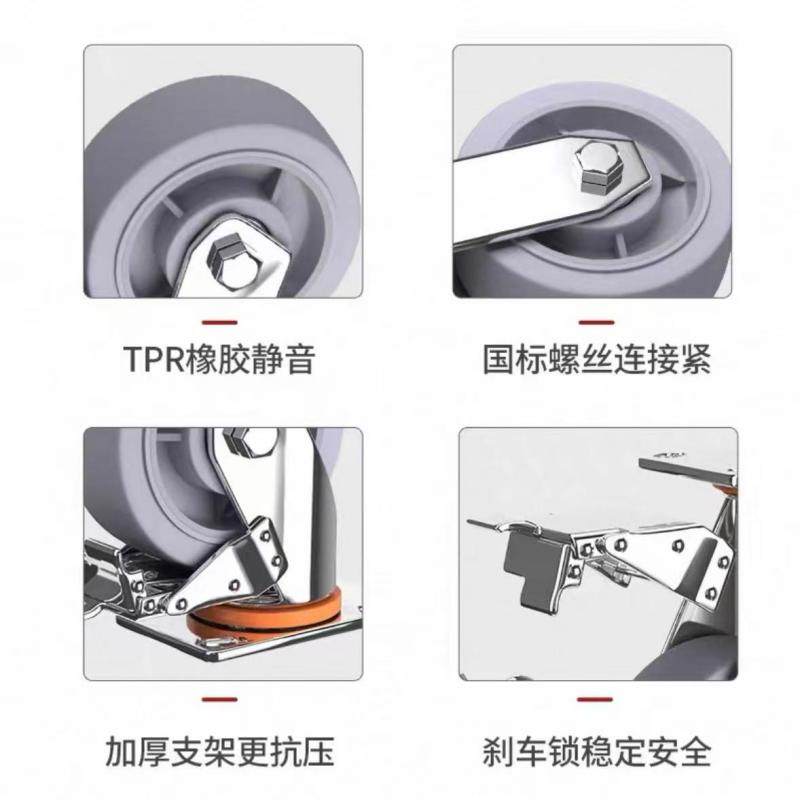 TPR橡胶静音

国标螺丝连接紧

加厚支架更抗压

刹车锁稳定安全