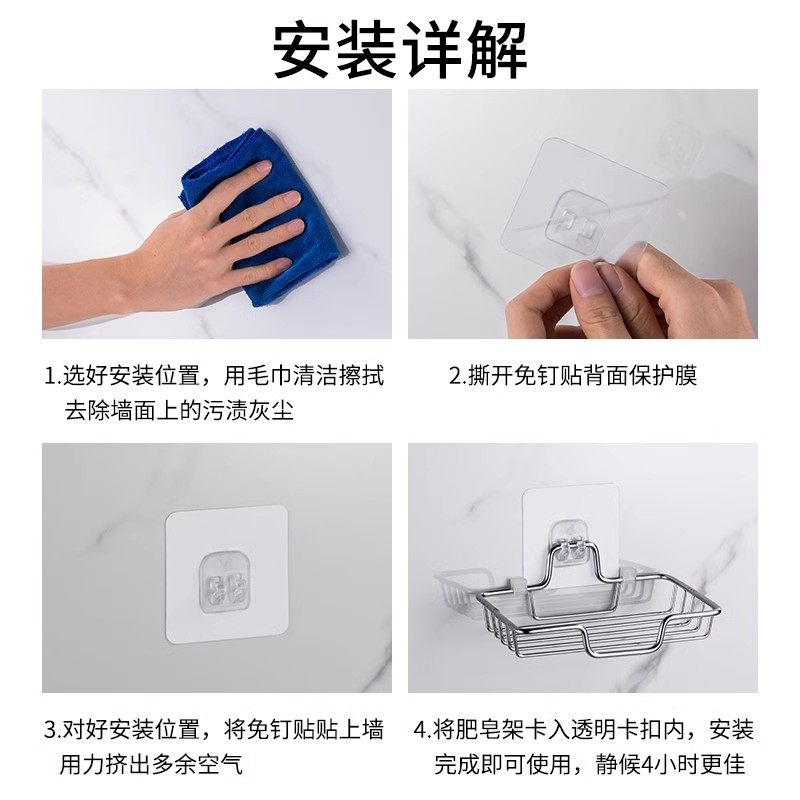 安装详解

1.选好安装位置，用毛巾清洁擦拭去除墙面上的污渍灰尘

2.撕开免钉贴背面保护膜

3.对好安装位置，将免钉贴贴上墙用力挤出多余空气

4.将肥皂架卡入透明卡扣内，安装完成即可使用，静候4小时更佳