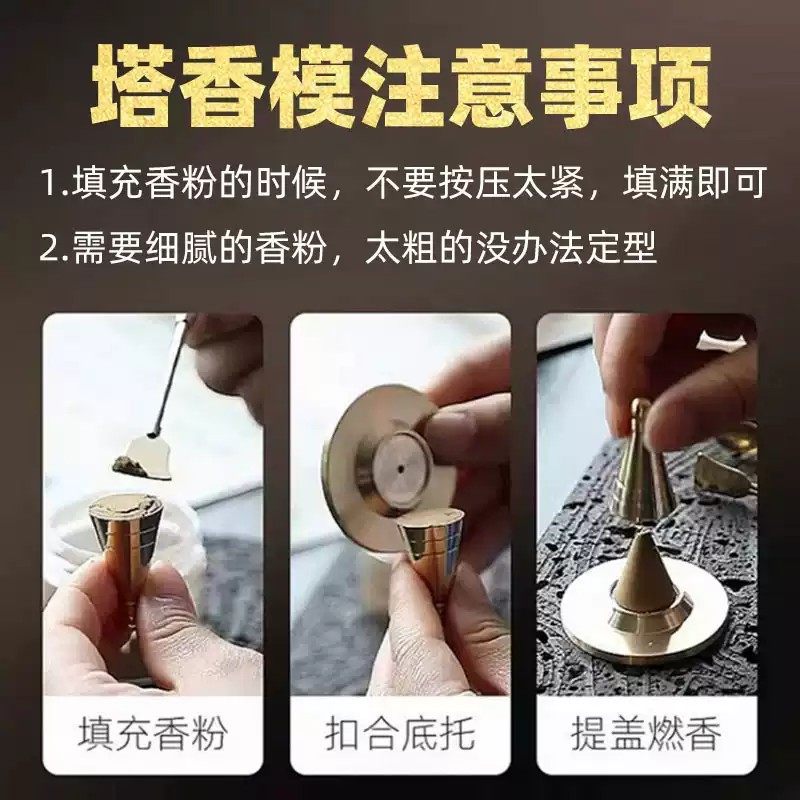 塔香模注意事项

1.填充香粉的时候，不要按压太紧，填满即可

2.需要细腻的香粉，太粗的没办法定型

填充香粉

扣合底托

提盖燃香