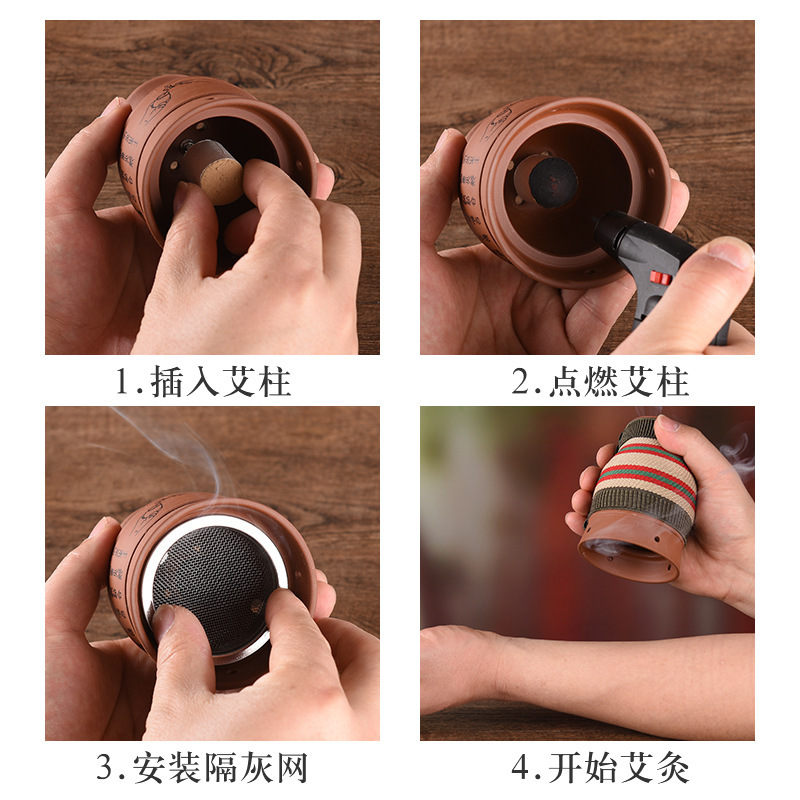 1.插入艾柱

2.点燃艾柱

3.安装隔灰网

4.开始艾灸