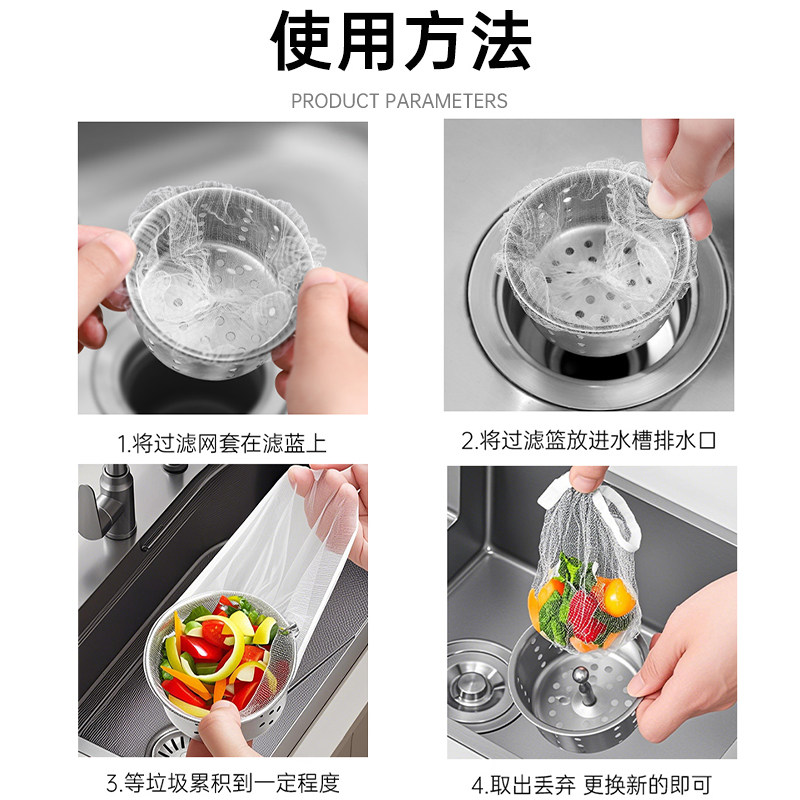 使用方法

PRODUCT PARAMETERS

1.将过滤网套在滤蓝上

2.将过滤篮放进水槽排水口

3.等垃圾累积到一定程度

4.取出丢弃 更换新的即可