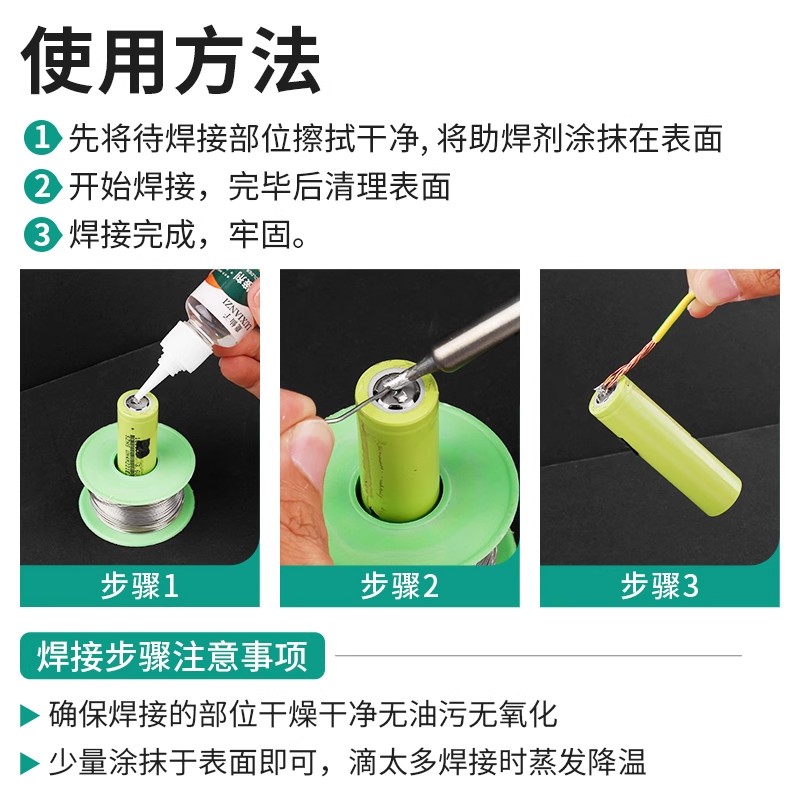 使用方法

1 先将待焊接部位擦拭干净, 将助焊剂涂抹在表面

2 开始焊接，完毕后清理表面

3 焊接完成，牢固。

步骤1

步骤2

步骤3

焊接步骤注意事项

确保焊接的部位干燥干净无油污无氧化

少量涂抹于表面即可，滴太多焊接时蒸发降温