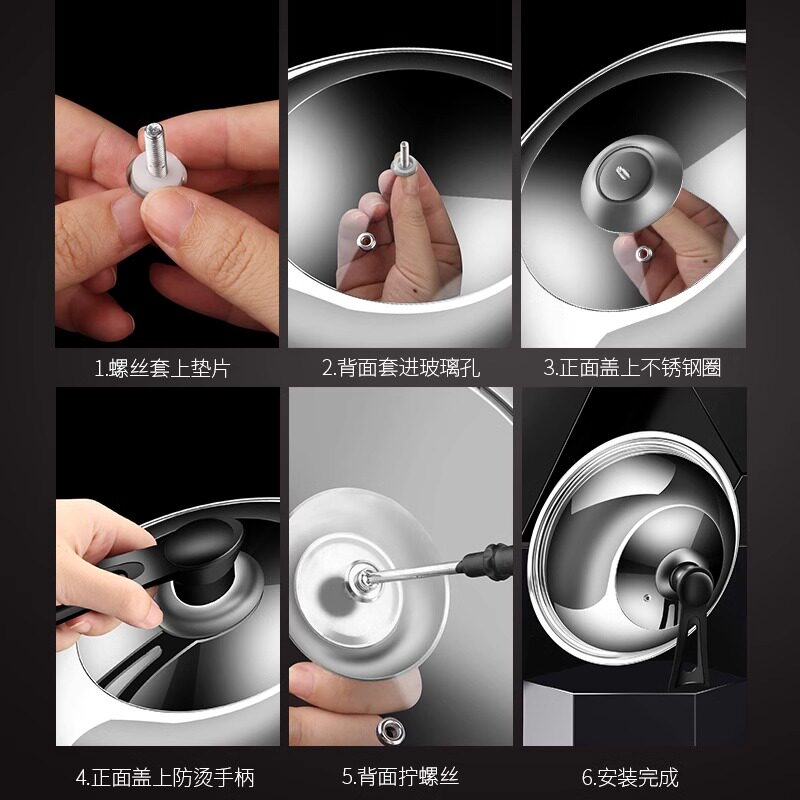 1.螺丝套上垫片

2.背面套进玻璃孔

3.正面盖上不锈钢圈

4.正面盖上防烫手柄

5.背面拧螺丝

6.安装完成