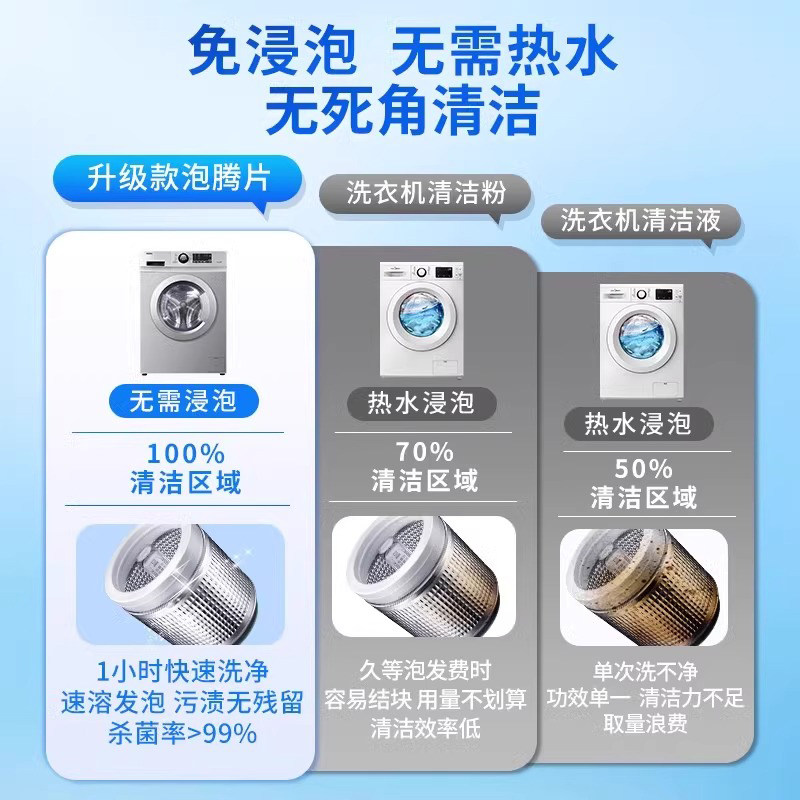 免浸泡 无需热水
无死角清洁

升级款泡腾片

无需浸泡

100%
清洁区域

1小时快速洗净
速溶发泡 污渍无残留
杀菌率>99%

洗衣机清洁粉

热水浸泡

70%
清洁区域

久等泡发费时
容易结块 用量不划算
清洁效率低

洗衣机清洁液

热水浸泡

50%
清洁区域

单次洗不净
功效单一 清洁力不足
取量浪费