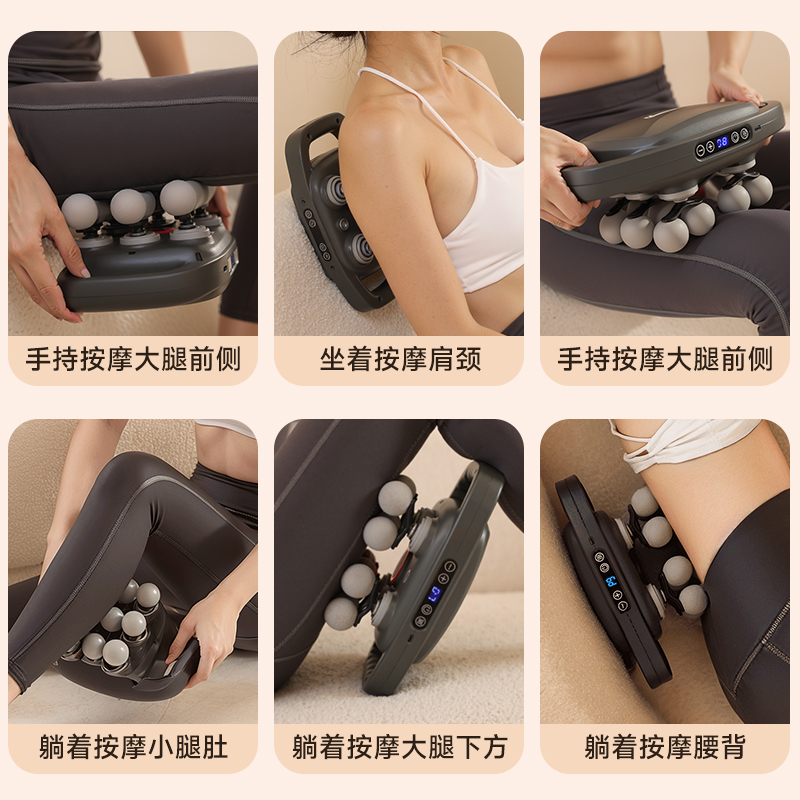 手持按摩大腿前侧

坐着按摩肩颈

手持按摩大腿前侧

躺着按摩小腿肚

躺着按摩大腿下方

躺着按摩腰背