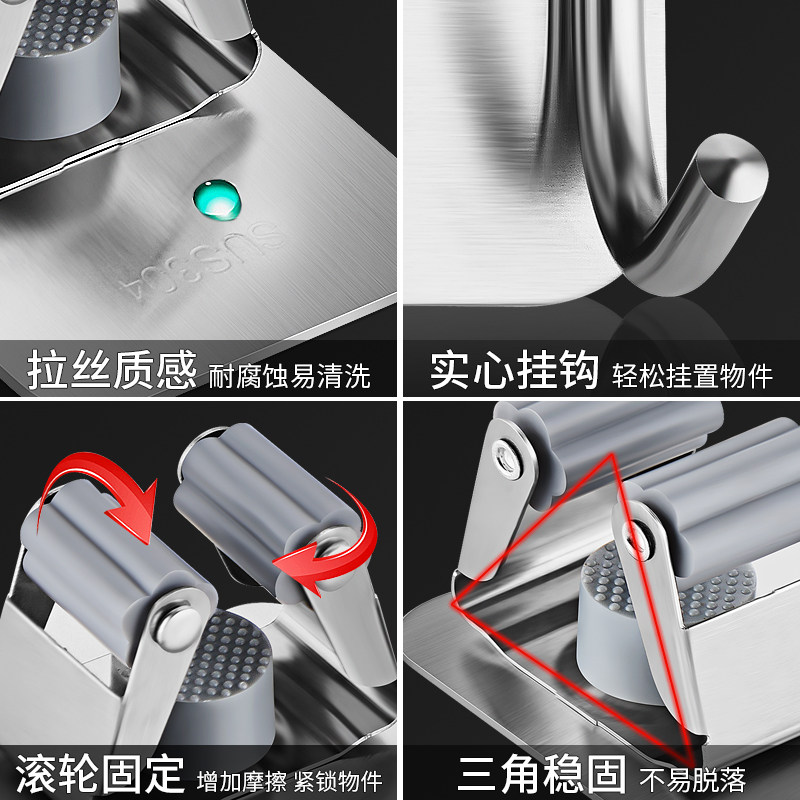 SUS304

拉丝质感 耐腐蚀易清洗

实心挂钩 轻松挂置物件

滚轮固定 增加摩擦 紧锁物件

三角稳固 不易脱落