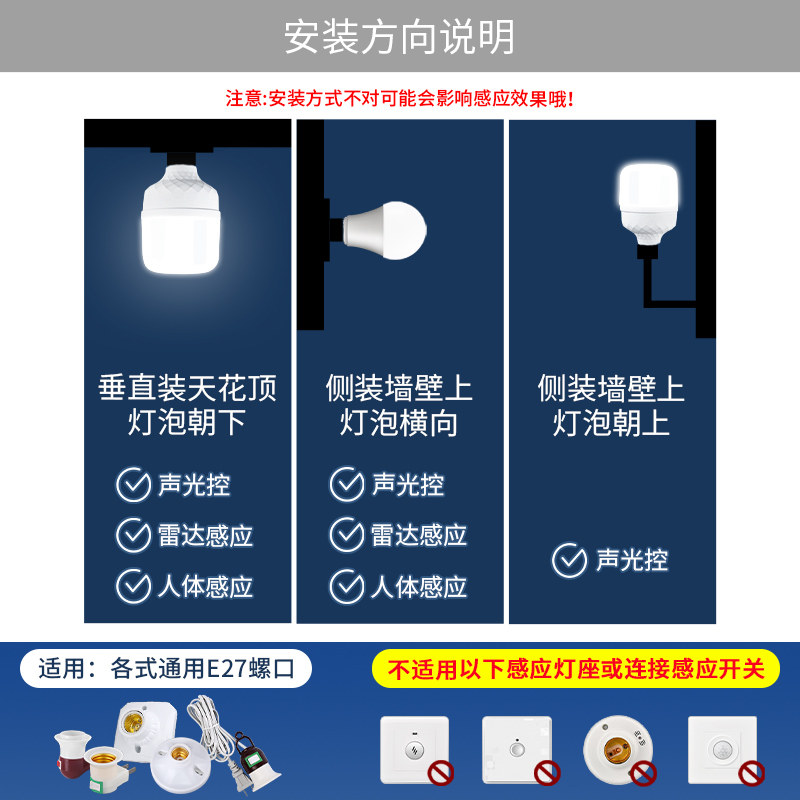 安装方向说明

注意:安装方式不对可能会影响感应效果哦!

垂直装天花顶
灯泡朝下

声光控
雷达感应
人体感应

侧装墙壁上
灯泡横向

声光控
雷达感应
人体感应

侧装墙壁上
灯泡朝上

声光控

适用：各式通用E27螺口

不适用以下感应灯座或连接感应开关