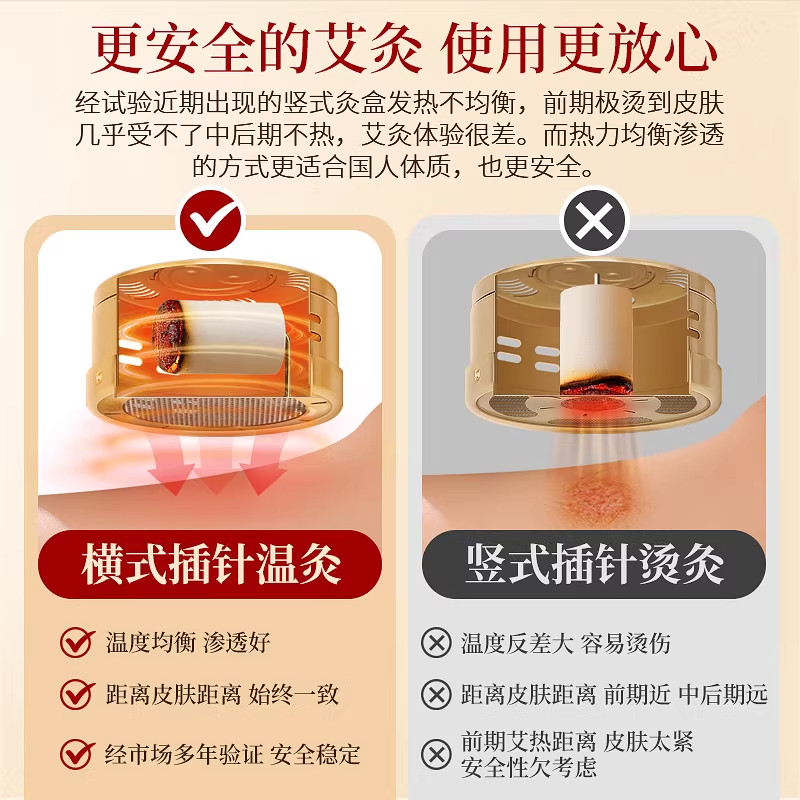 更安全的艾灸 使用更放心

经试验近期出现的竖式灸盒发热不均衡，前期极烫到皮肤几乎受不了中后期不热，艾灸体验很差。而热力均衡渗透的方式更适合国人体质，也更安全。

横式插针温灸

温度均衡 渗透好

距离皮肤距离 始终一致

经市场多年验证 安全稳定

竖式插针烫灸

温度反差大 容易烫伤

距离皮肤距离 前期近 中后期远

前期艾热距离 皮肤太紧 安全性欠考虑