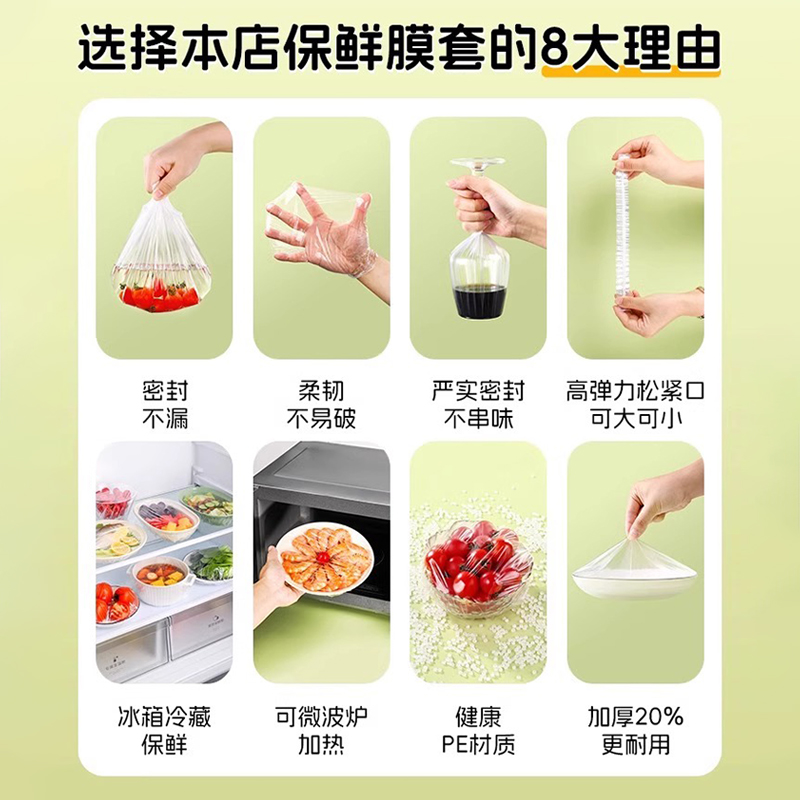 选择本店保鲜膜套的8大理由

密封
不漏

柔韧
不易破

严实密封
不串味

高弹力松紧口
可大可小

冰箱冷藏
保鲜

可微波炉
加热

健康
PE材质

加厚20%
更耐用