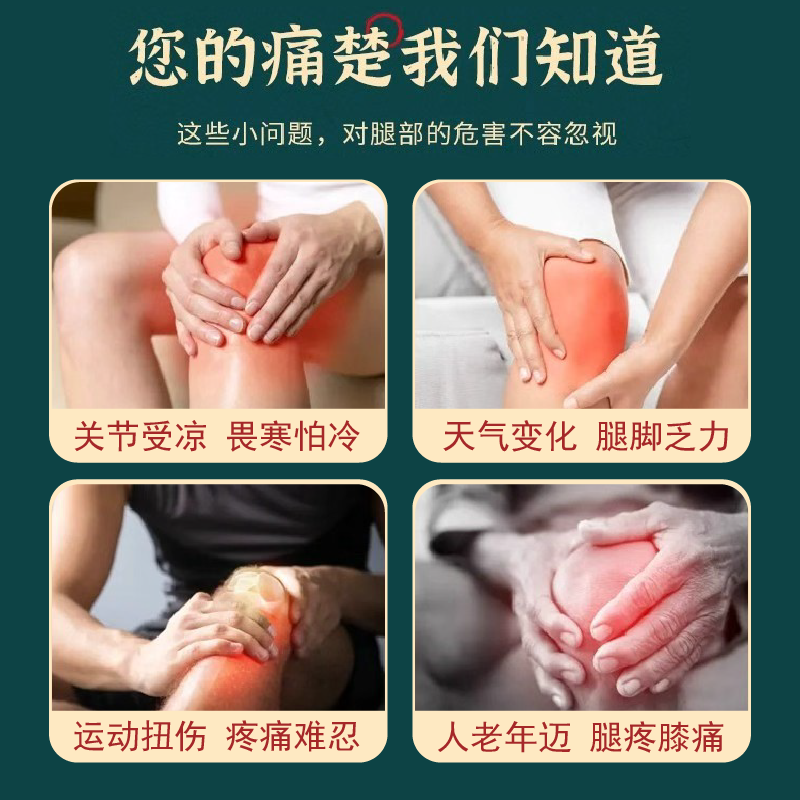 您的痛楚我们知道

这些小问题，对腿部的危害不容忽视

关节受凉 畏寒怕冷

天气变化 腿脚乏力

运动扭伤 疼痛难忍

人老年迈 腿疼膝痛